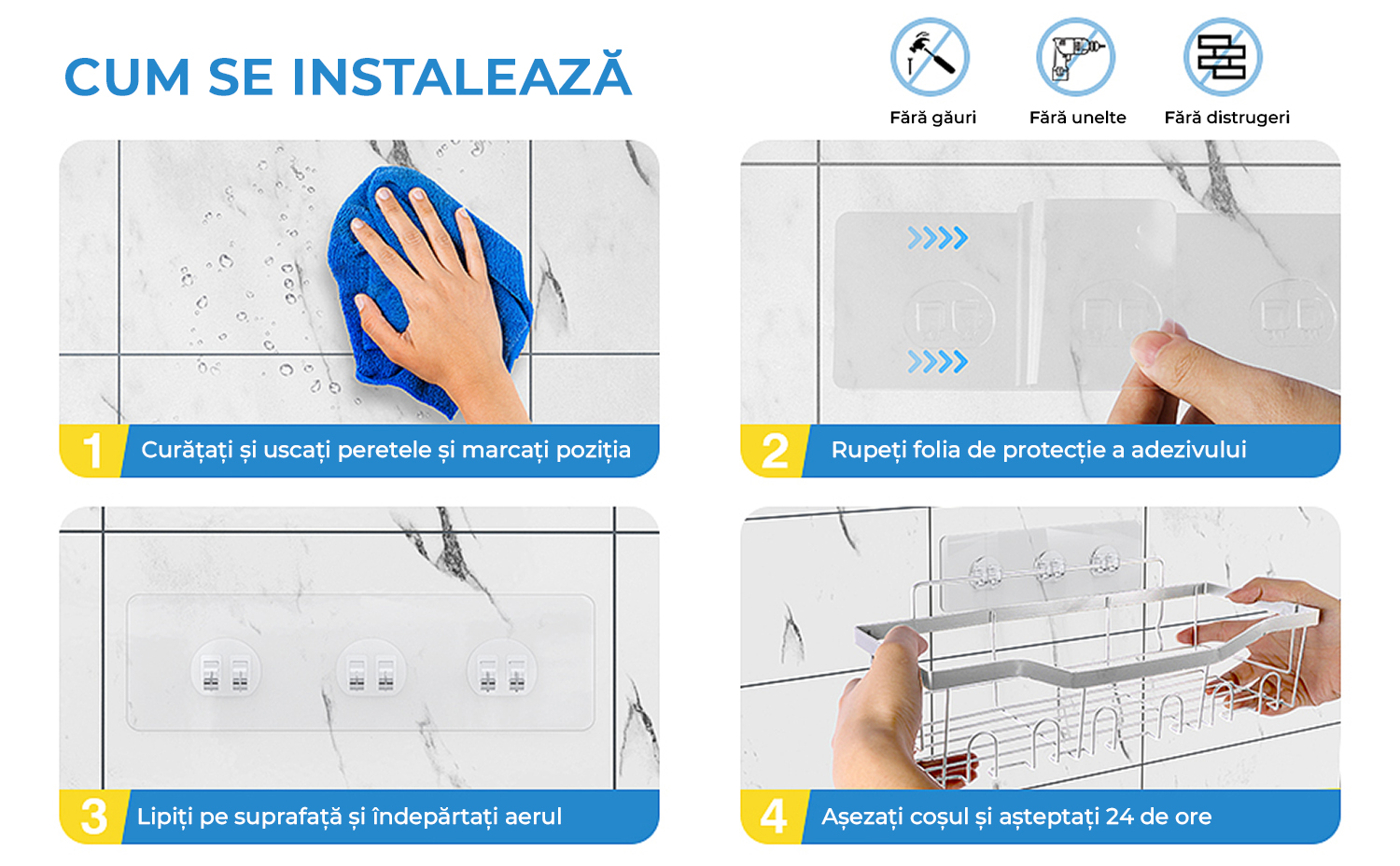 CUM SE INSTALEAZĂ

Fără găuri

Fără unelte

Fără distrugeri

1 Curățați și uscați peretele și marcați poziția

2 Rupeți folia de protecție a adezivului

3 Lipiți pe suprafață și îndepărtați aerul

4 Așezați coșul și așteptați 24 de ore