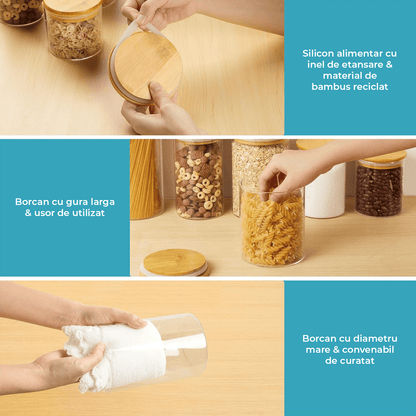 Silicon alimentar cu inel de etansare & material de bambus reciclat

Borcan cu gura larga & usor de utilizat

Borcan cu diametru mare & convenabil de curatat