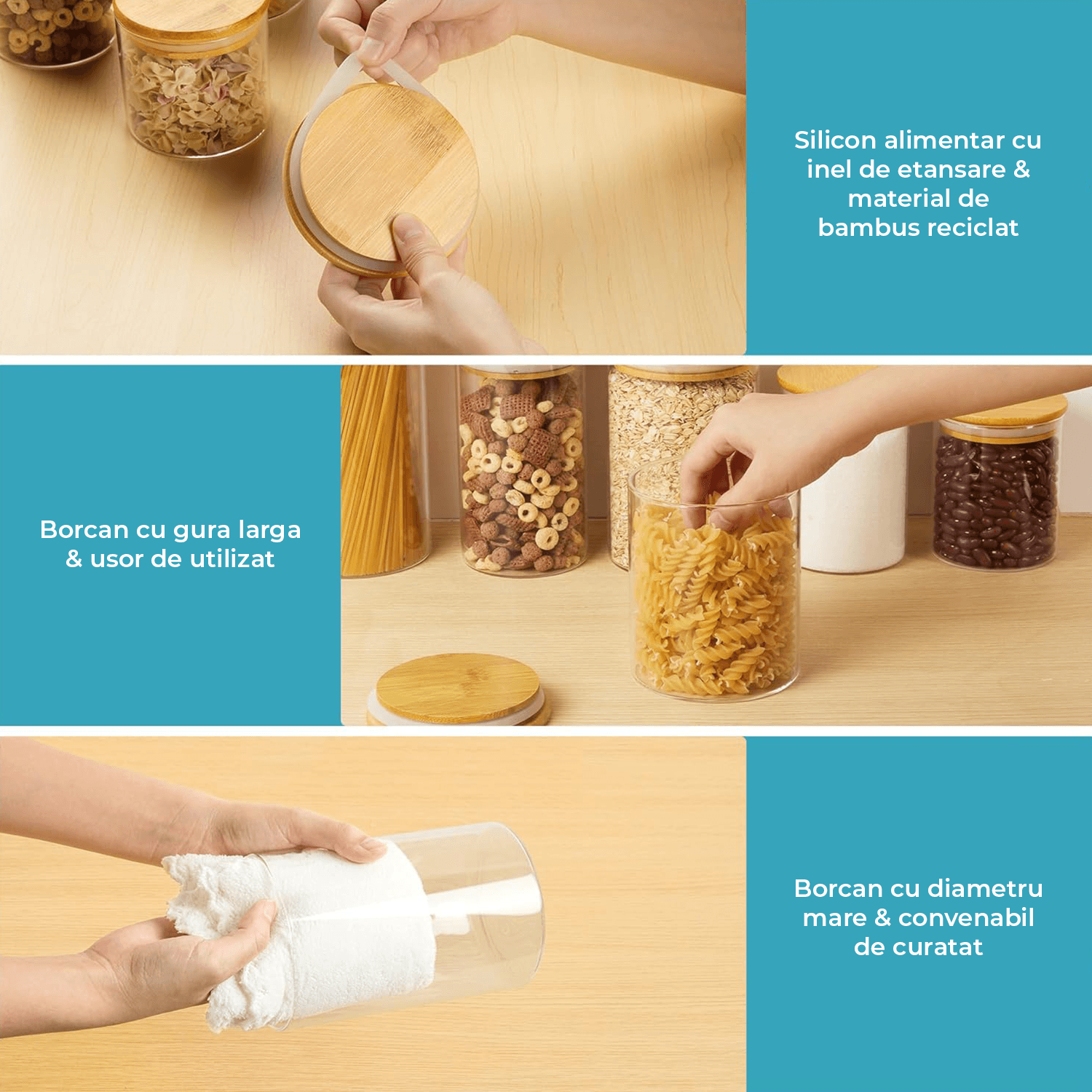 Silicon alimentar cu inel de etansare & material de bambus reciclat

Borcan cu gura larga & usor de utilizat

Borcan cu diametru mare & convenabil de curatat