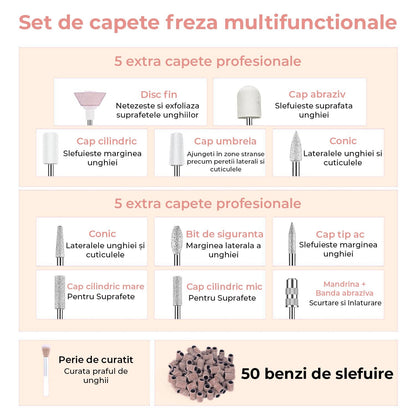 Set de capete freza multifunctionale

5 extra capete profesionale

Disc fin
Netezeste si exfoliaza suprafetele unghiilor

Cap abraziv
Slefuieste suprafata unghiei

Cap cilindric
Slefuieste marginea unghiei

Cap umbrela
Ajungeti in zone stranse precum peretii laterali si cuticulele

Conic
Lateralele unghiei si cuticulele

5 extra capete profesionale

Conic
Lateralele unghiei și cuticulele

Bit de siguranta
Marginea laterala a unghiei

Cap tip ac
Slefuieste marginea unghiei

Cap cilindric mare
Pentru Suprafete

Cap cilindric mic
Pentru Suprafete

Mandrina + Banda abraziva
Scurtare si Inlaturare

Perie de curatit
Curata praful de unghii

50 benzi de slefuire