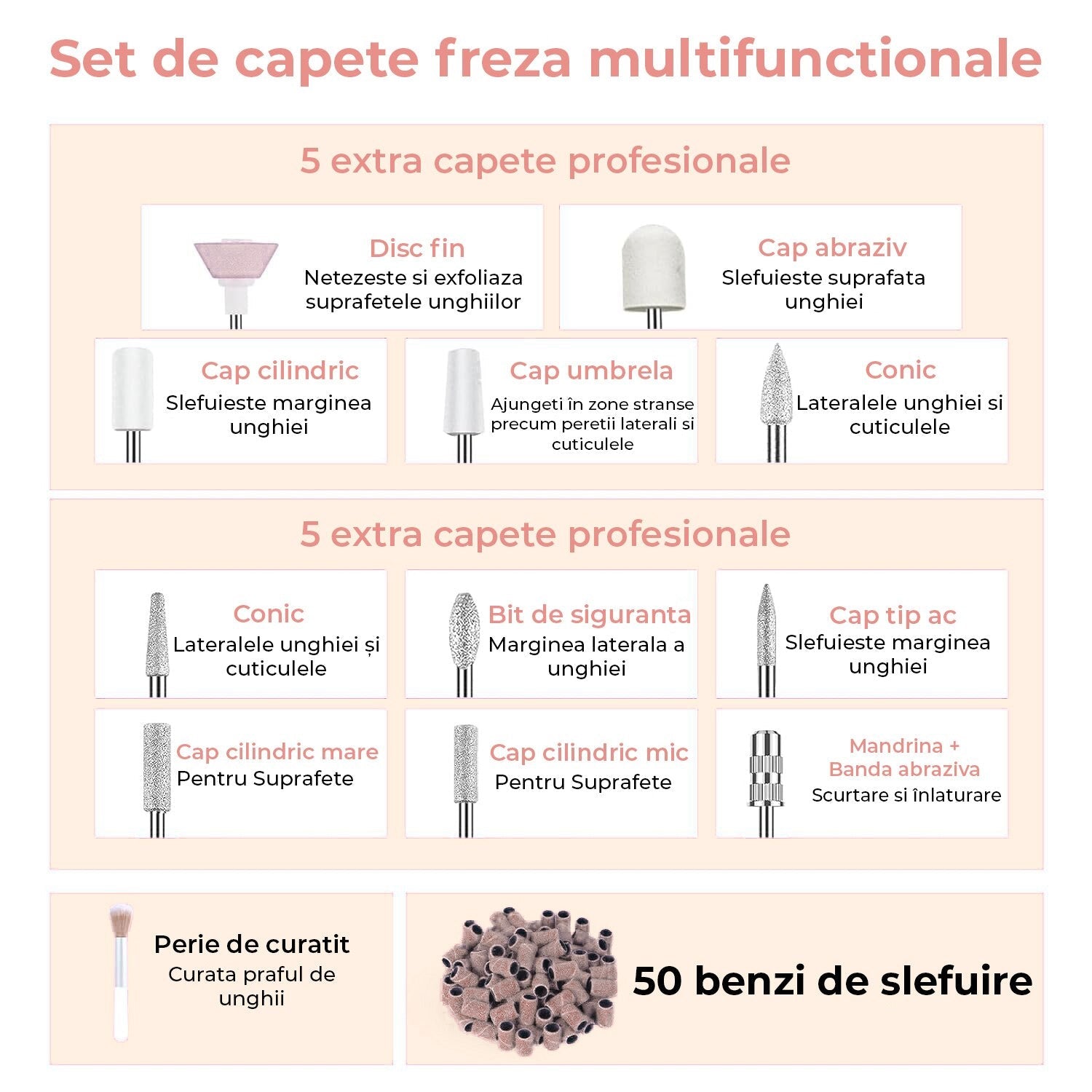 Set de capete freza multifunctionale

5 extra capete profesionale

Disc fin
Netezeste si exfoliaza suprafetele unghiilor

Cap abraziv
Slefuieste suprafata unghiei

Cap cilindric
Slefuieste marginea unghiei

Cap umbrela
Ajungeti în zone stranse precum peretii laterali si cuticulele

Conic
Lateralele unghiei si cuticulele

5 extra capete profesionale

Conic
Lateralele unghiei și cuticulele

Bit de siguranta
Marginea laterala a unghiei

Cap tip ac
Slefuieste marginea unghiei

Cap cilindric mare
Pentru Suprafete

Cap cilindric mic
Pentru Suprafete

Mandrina + Banda abraziva
Scurtare si înlaturare

Perie de curatit
Curata praful de unghii

50 benzi de slefuire