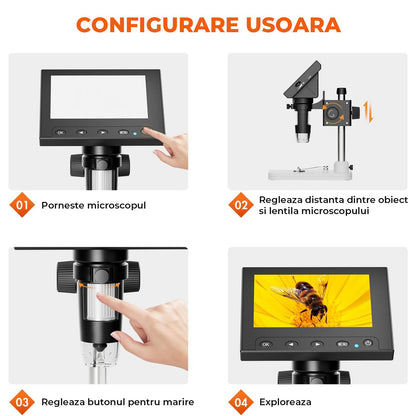 CONFIGURARE USOARA

OK

01 Porneste microscopul

02 Regleaza distanta dintre obiect si lentila microscopului

03 Regleaza butonul pentru marire

OK

04 Exploreaza