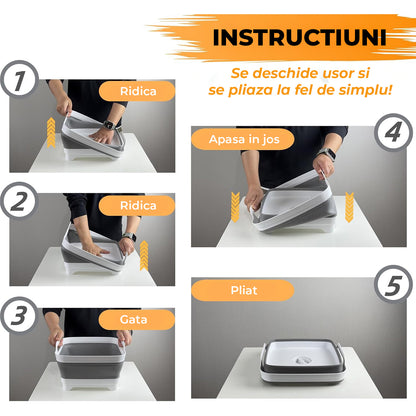 INSTRUCTIUNI

Se deschide usor si se pliaza la fel de simplu!

1
Ridica

2
Ridica

3
Gata

4
Apasa in jos

5
Pliat