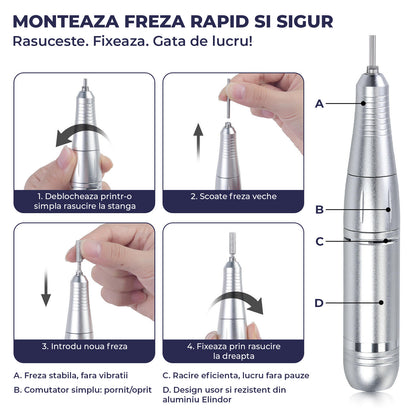 MONTEAZA FREZA RAPID SI SIGUR
Rasuceste. Fixeaza. Gata de lucru!

1. Deblocheaza printr-o simpla rasucire la stanga

2. Scoate freza veche

3. Introdu noua freza

4. Fixeaza prin rasucire la dreapta

A
B
C
D

A. Freza stabila, fara vibratii
B. Comutator simplu: pornit/oprit

C. Racire eficienta, lucru fara pauze
D. Design usor si rezistent din aluminiu Elindor