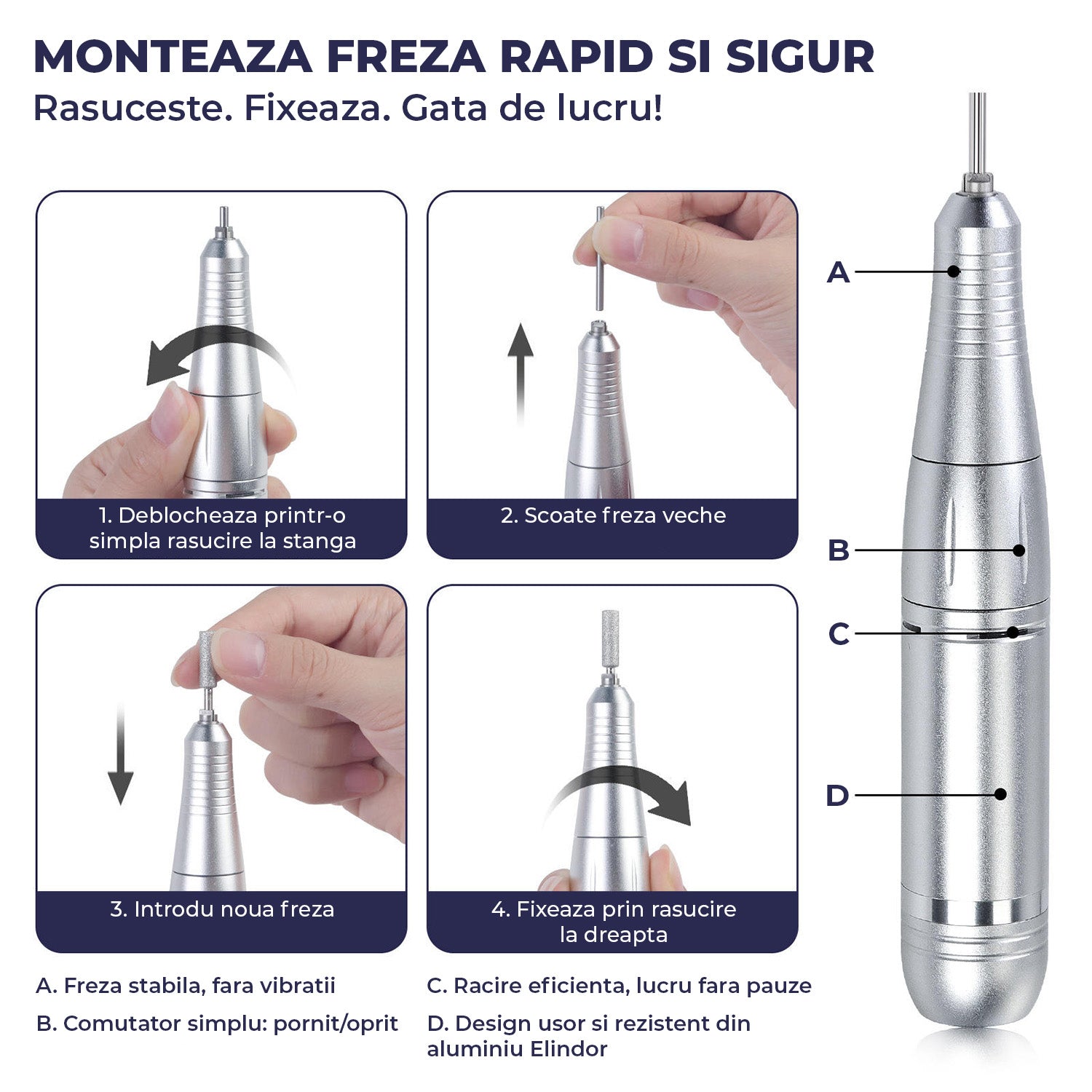 MONTEAZA FREZA RAPID SI SIGUR

Rasuceste. Fixeaza. Gata de lucru!

1. Deblocheaza printr-o simpla rasucire la stanga

2. Scoate freza veche

3. Introdu noua freza

4. Fixeaza prin rasucire la dreapta

A

B

C

D

A. Freza stabila, fara vibratii

B. Comutator simplu: pornit/oprit

C. Racire eficienta, lucru fara pauze

D. Design usor si rezistent din aluminiu Elindor