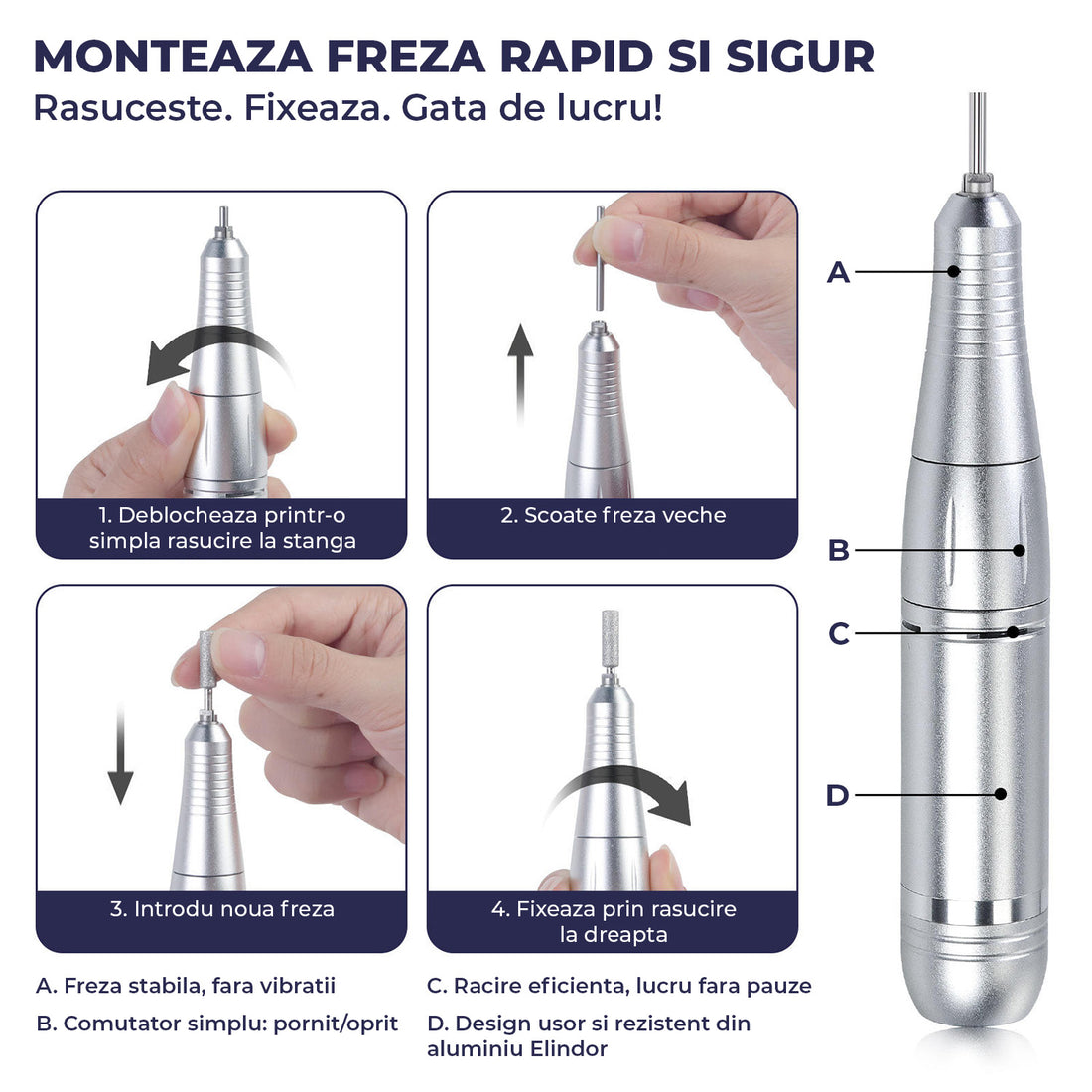 MONTEAZA FREZA RAPID SI SIGUR
Rasuceste. Fixeaza. Gata de lucru!

1. Deblocheaza printr-o simpla rasucire la stanga

2. Scoate freza veche

3. Introdu noua freza

4. Fixeaza prin rasucire la dreapta

A

B

C

D

A. Freza stabila, fara vibratii

B. Comutator simplu: pornit/oprit

C. Racire eficienta, lucru fara pauze

D. Design usor si rezistent din aluminiu Elindor