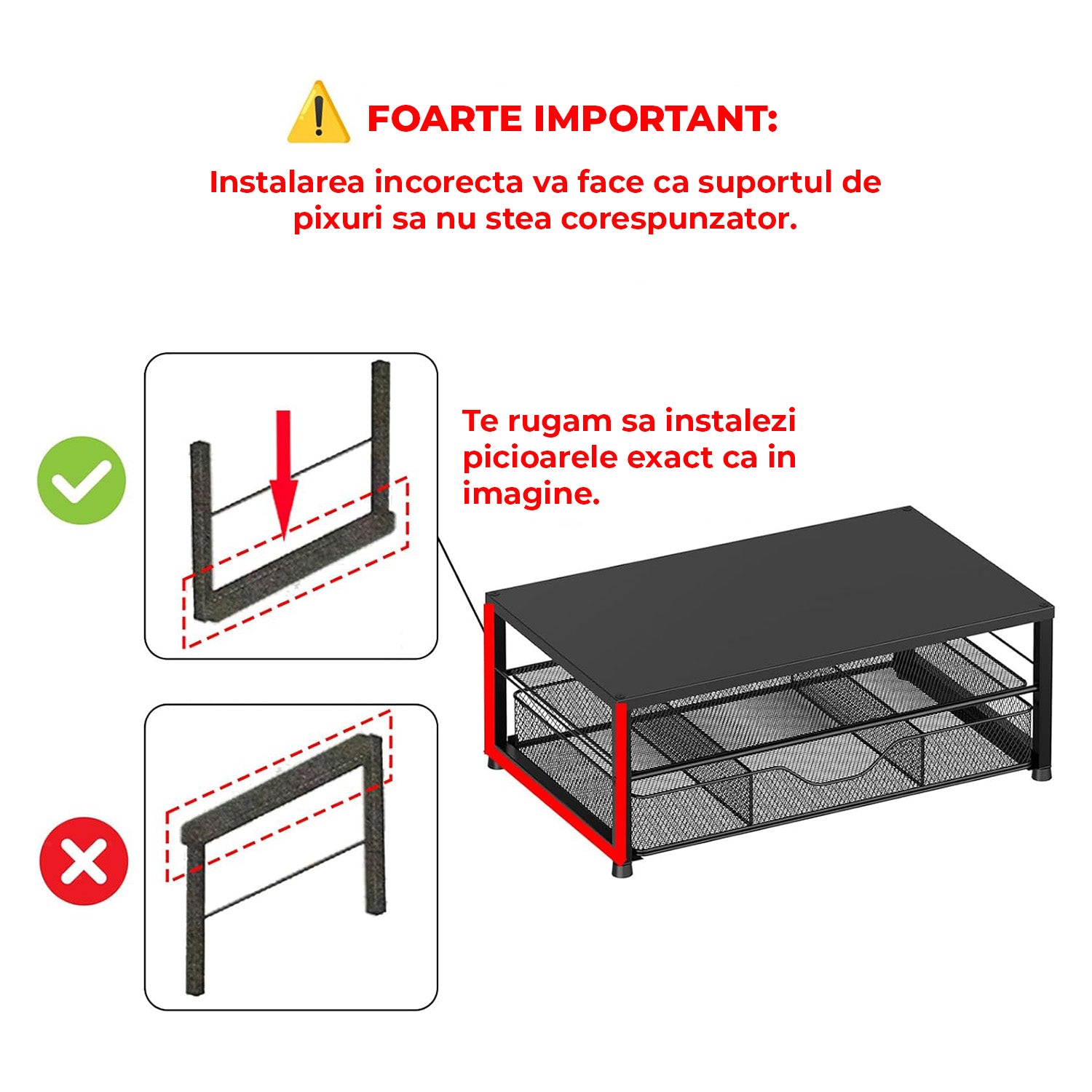 FOARTE IMPORTANT:

Instalarea incorecta va face ca suportul de pixuri sa nu stea corespunzator.

Te rugam sa instalezi picioarele exact ca in imagine.