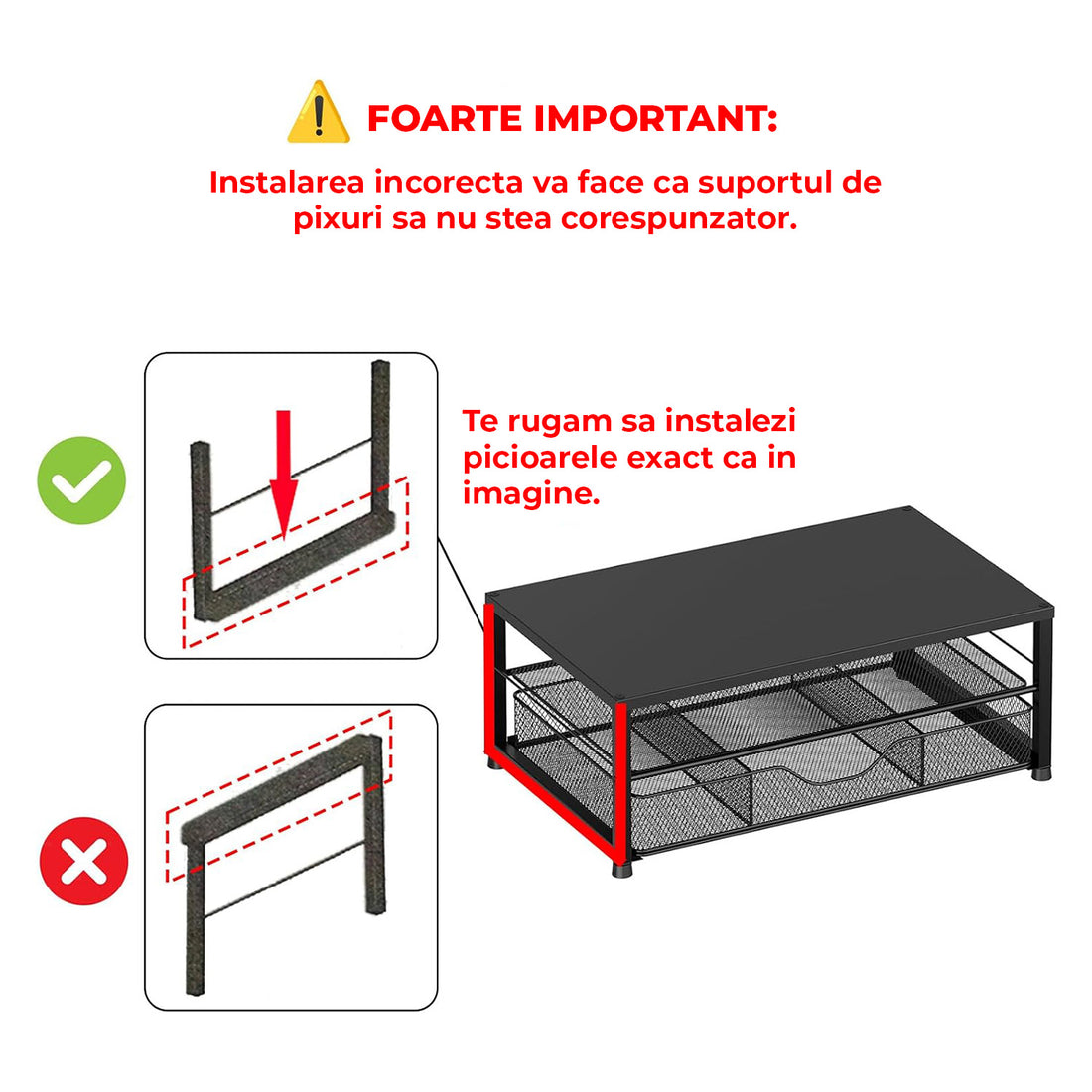 FOARTE IMPORTANT:

Instalarea incorecta va face ca suportul de pixuri sa nu stea corespunzator.

Te rugam sa instalezi picioarele exact ca in imagine.