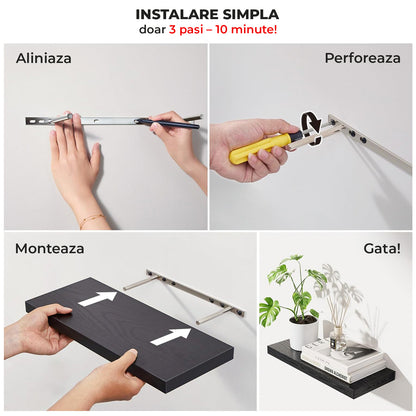 INSTALARE SIMPLA
doar 3 pasi – 10 minute!

Aliniaza

Perforeaza

Monteaza

Gata!