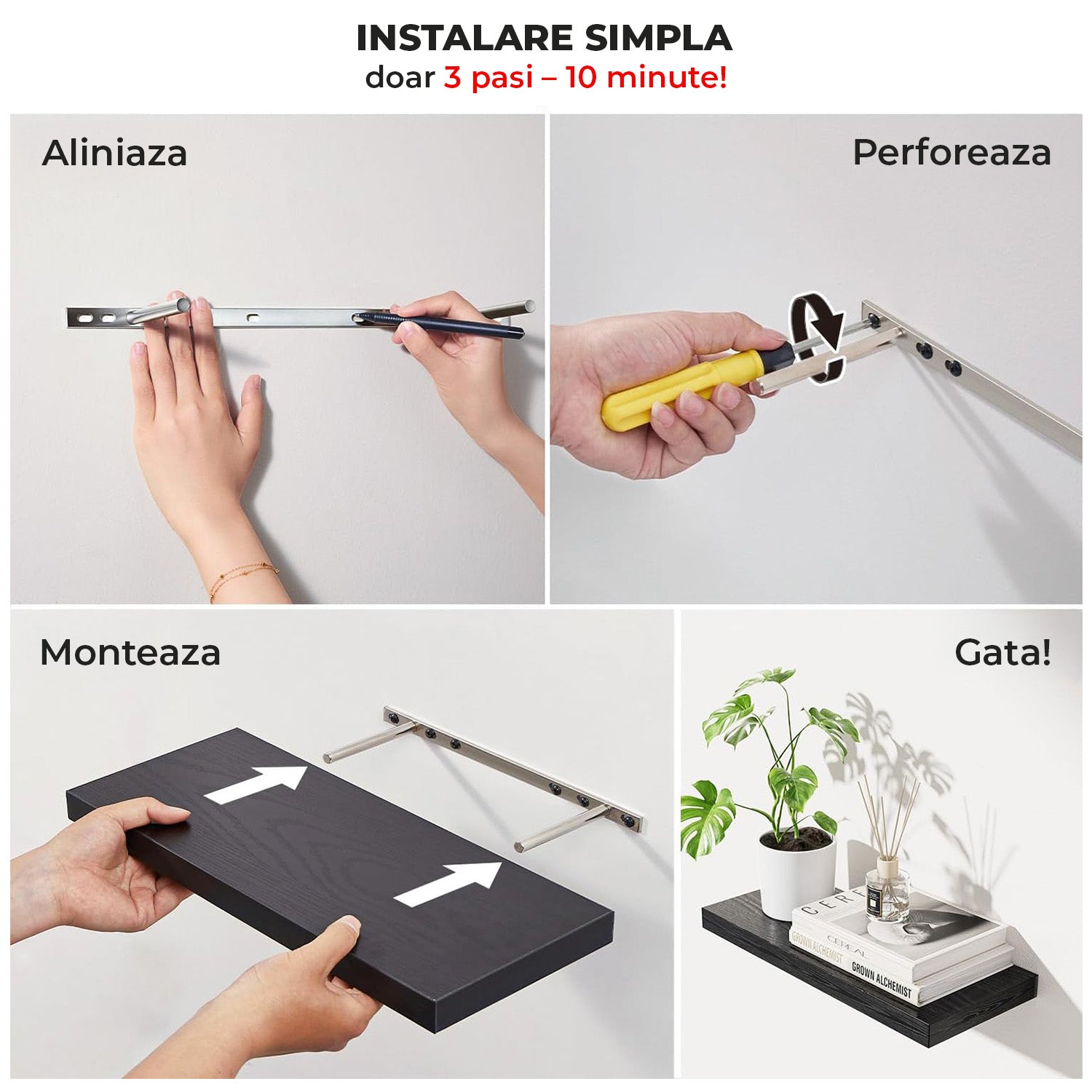 INSTALARE SIMPLA
doar 3 pasi – 10 minute!

Aliniaza

Perforeaza

Monteaza

Gata!

CERE
CEREAL
GROWN ALCHEMIST
GROWN ALCHEMIST