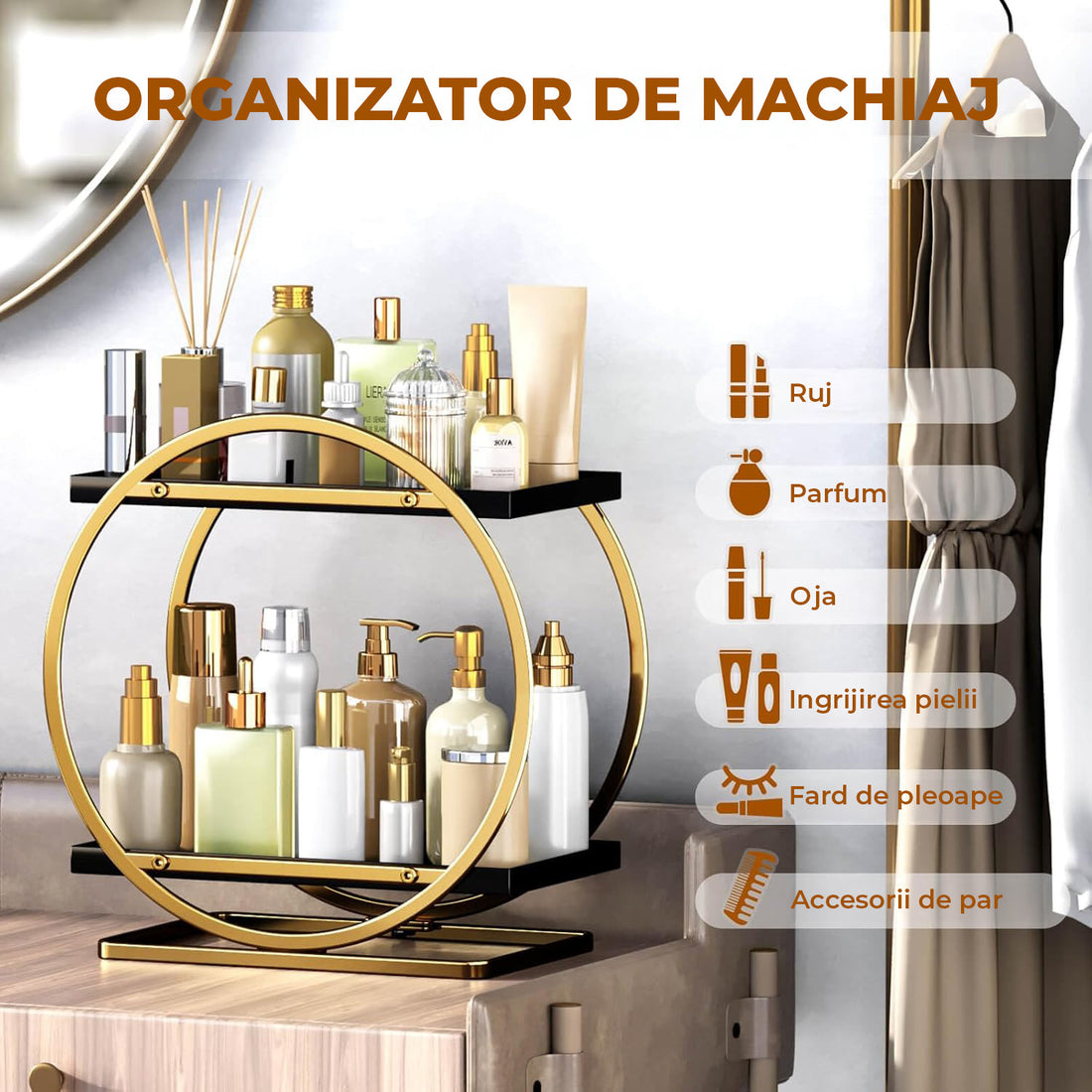 ORGANIZATOR DE MACHIAJ

Ruj

Parfum

Oja

Ingrijirea pielii

Fard de pleoape

Accesorii de par