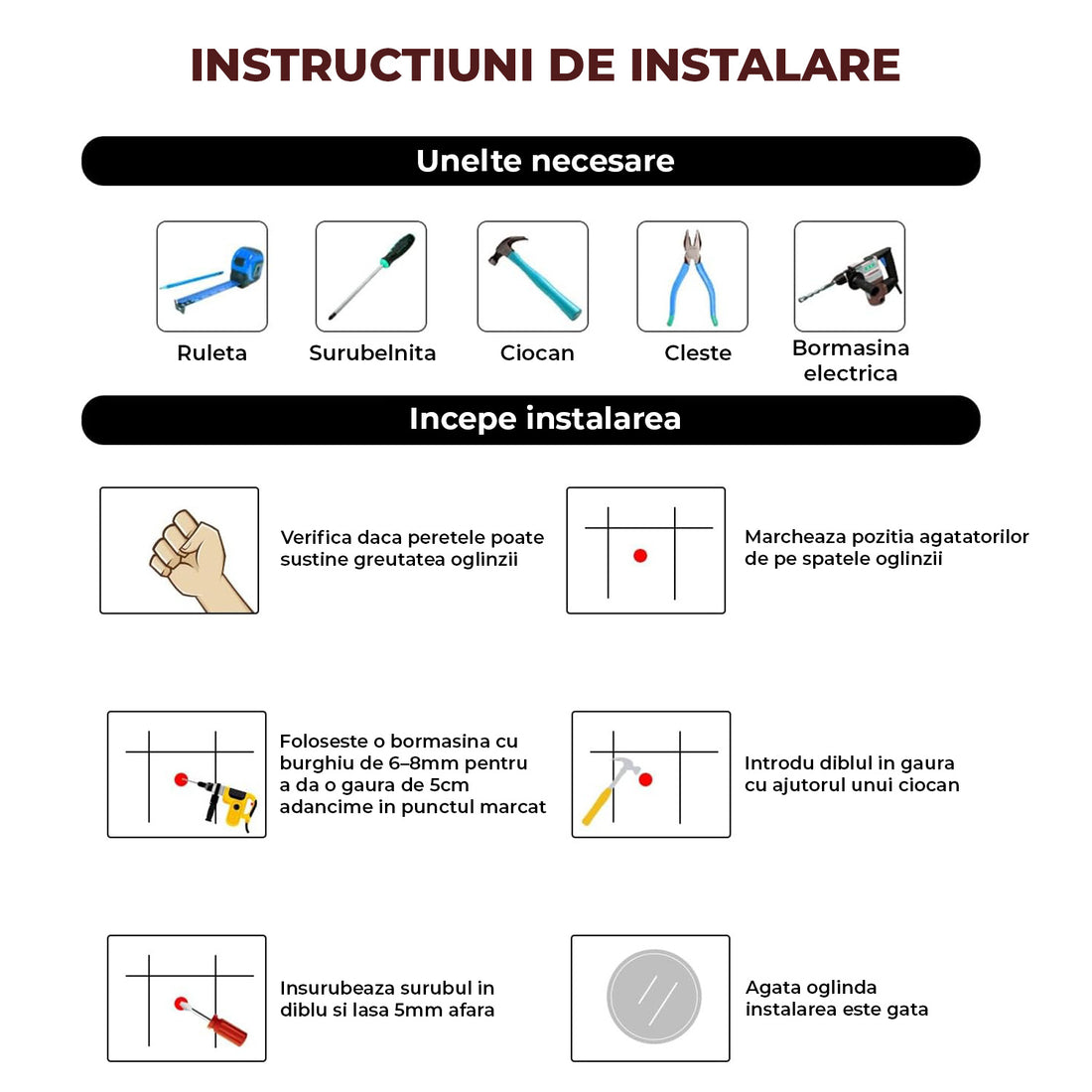 INSTRUCTIUNI DE INSTALARE

Unelte necesare

Ruleta

Surubelnita

Ciocan

Cleste

Bormasina electrica

Incepe instalarea

Verifica daca peretele poate sustine greutatea oglinzii

Marcheaza pozitia agatatorilor de pe spatele oglinzii

Foloseste o bormasina cu burghiu de 6–8mm pentru a da o gaura de 5cm adancime in punctul marcat

Introdu diblul in gaura cu ajutorul unui ciocan

Insurubeaza surubul in diblu si lasa 5mm afara

Agata oglinda instalarea este gata