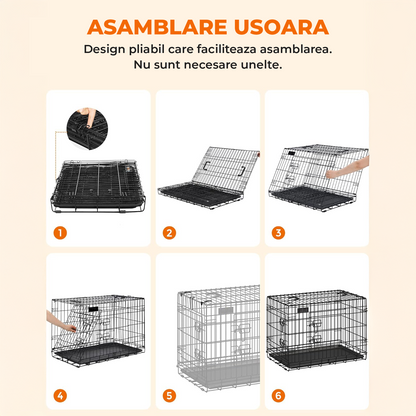 ASAMBLARE USOARA

Design pliabil care faciliteaza asamblarea.
Nu sunt necesare unelte.

1

2

3

4

5

6