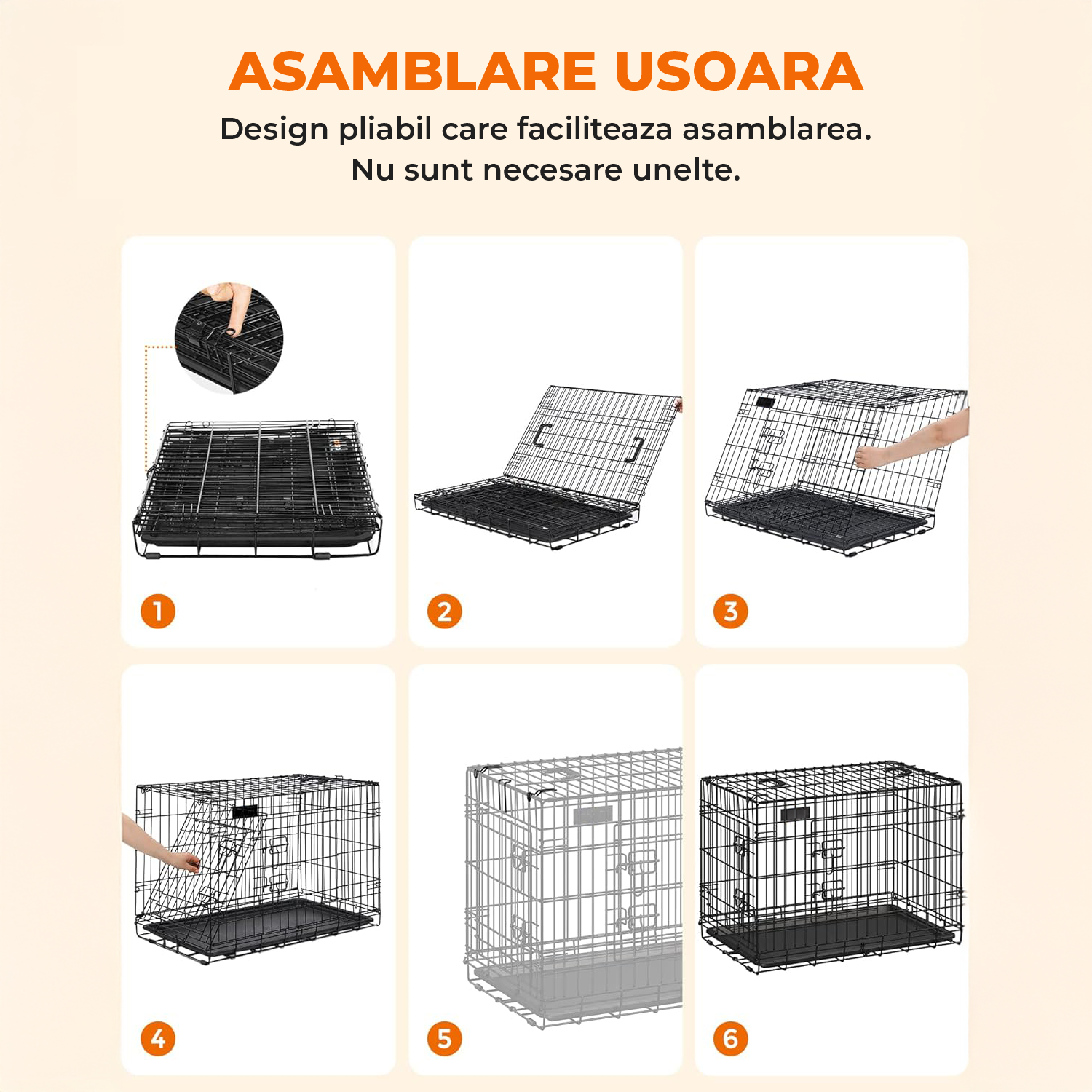 ASAMBLARE USOARA

Design pliabil care faciliteaza asamblarea.
Nu sunt necesare unelte.

1

2

3

4

5

6