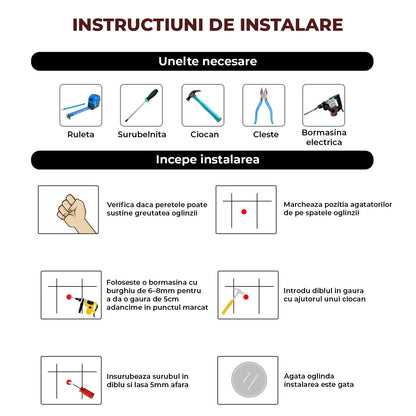 INSTRUCTIUNI DE INSTALARE

Unelte necesare

Ruleta

Surubelnita

Ciocan

Cleste

Bormasina electrica

Incepe instalarea

Verifica daca peretele poate sustine greutatea oglinzii

Marcheaza pozitia agatatorilor de pe spatele oglinzii

Foloseste o bormasina cu burghiu de 6-8mm pentru a da o gaura de 5cm adancime in punctul marcat

Introdu diblul in gaura cu ajutorul unui ciocan

Insurubeaza surubul in diblu si lasa 5mm afara

Agata oglinda instalarea este gata