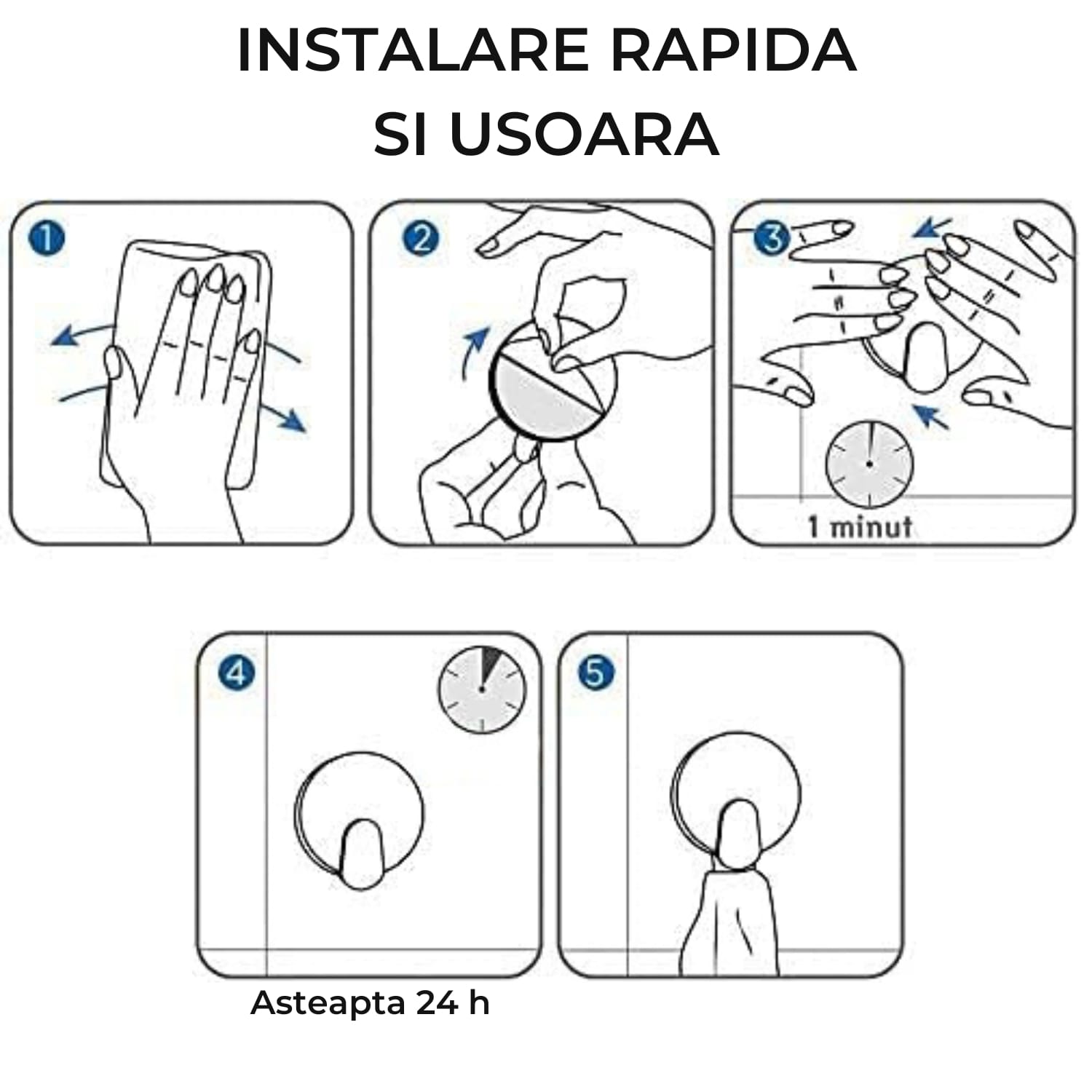 INSTALARE RAPIDA SI USOARA

1

2

3

1 minut

4

Asteapta 24 h

5