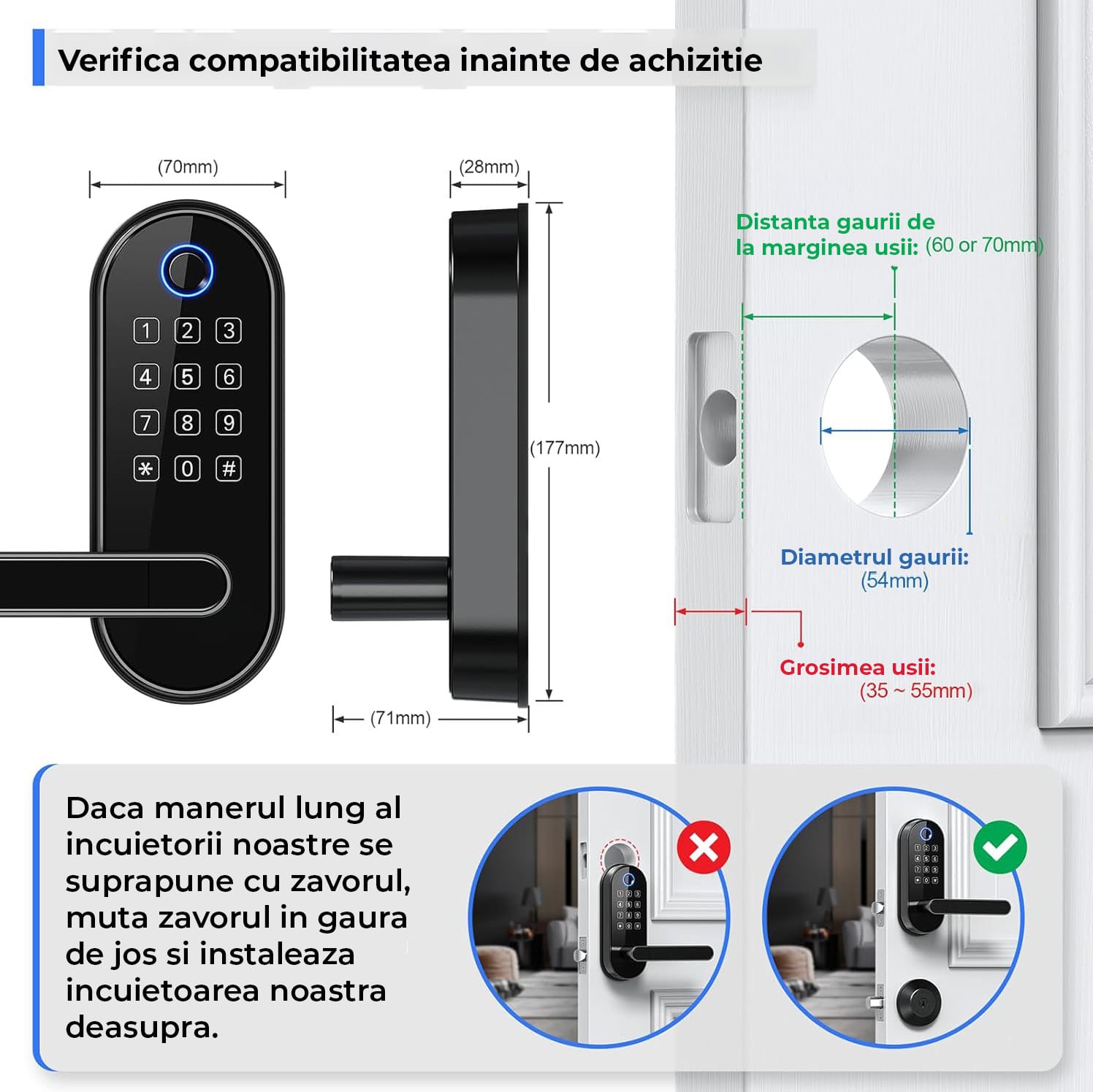 Verifica compatibilitatea inainte de achizitie

(70mm)

1 2 3
4 5 6
7 8 9
* 0 #

(28mm)

(177mm)

(71mm)

Distanta gaurii de la marginea usii: (60 or 70mm)

Diametrul gaurii: (54mm)

Grosimea usii: (35 ~ 55mm)

Daca manerul lung al incuietorii noastre se suprapune cu zavorul, muta zavorul in gaura de jos si instaleaza incuietoarea noastra deasupra.