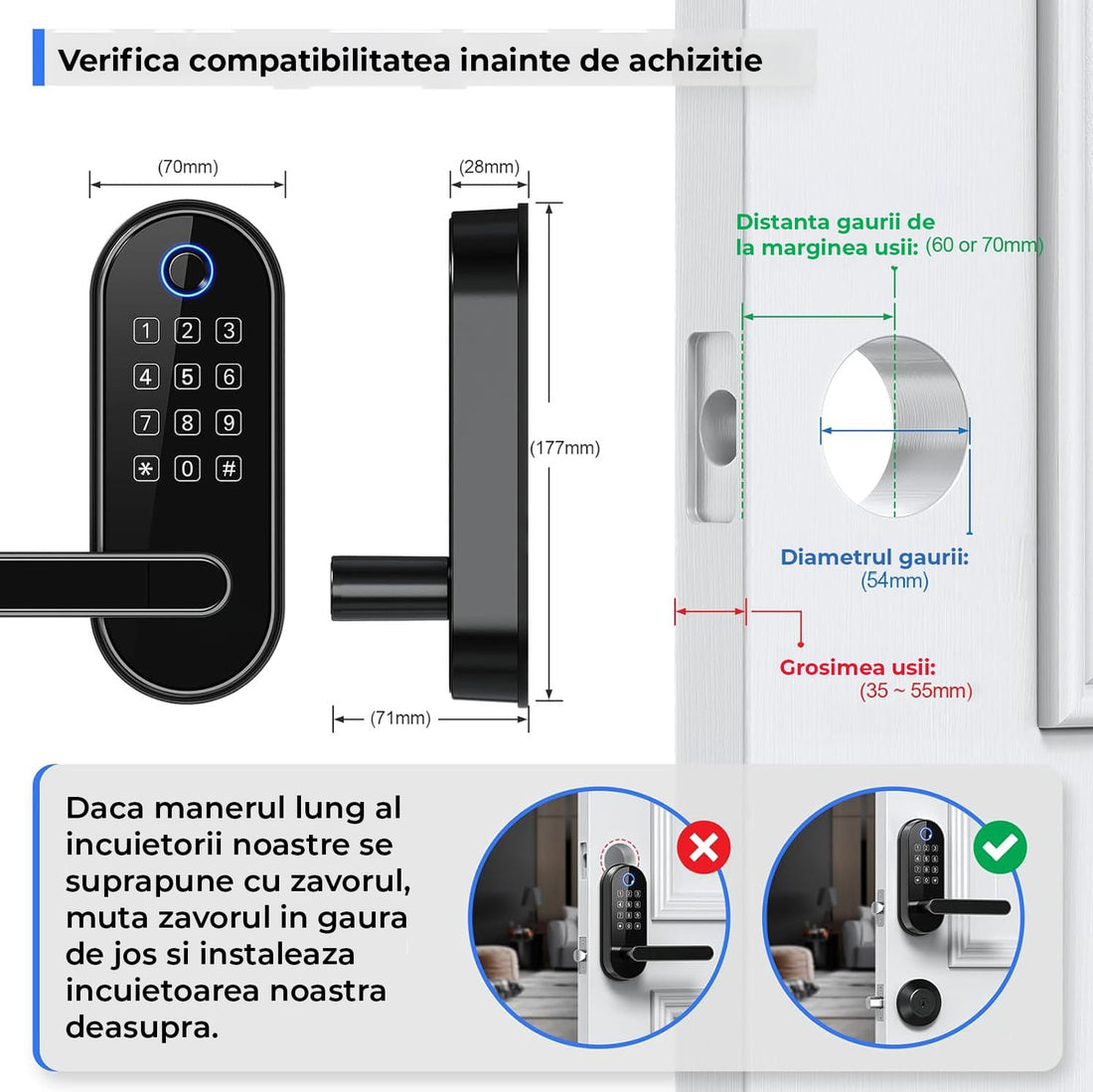 Verifica compatibilitatea inainte de achizitie

(70mm)

1 2 3
4 5 6
7 8 9
* 0 #

(28mm)

(177mm)

(71mm)

Distanta gaurii de la marginea usii: (60 or 70mm)

Diametrul gaurii: (54mm)

Grosimea usii: (35 ~ 55mm)

Daca manerul lung al incuietorii noastre se suprapune cu zavorul, muta zavorul in gaura de jos si instaleaza incuietoarea noastra deasupra.