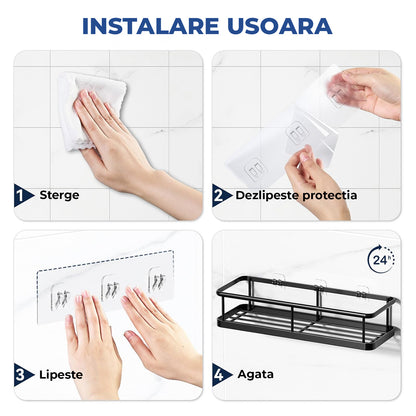 INSTALARE USOARA

1 Sterge

2 Dezlipeste protectia

3 Lipeste

24h

4 Agata