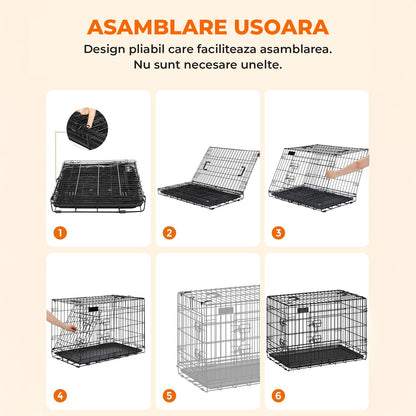 ASAMBLARE USOARA
Design pliabil care faciliteaza asamblarea.
Nu sunt necesare unelte.

1

2

3

4

5

6