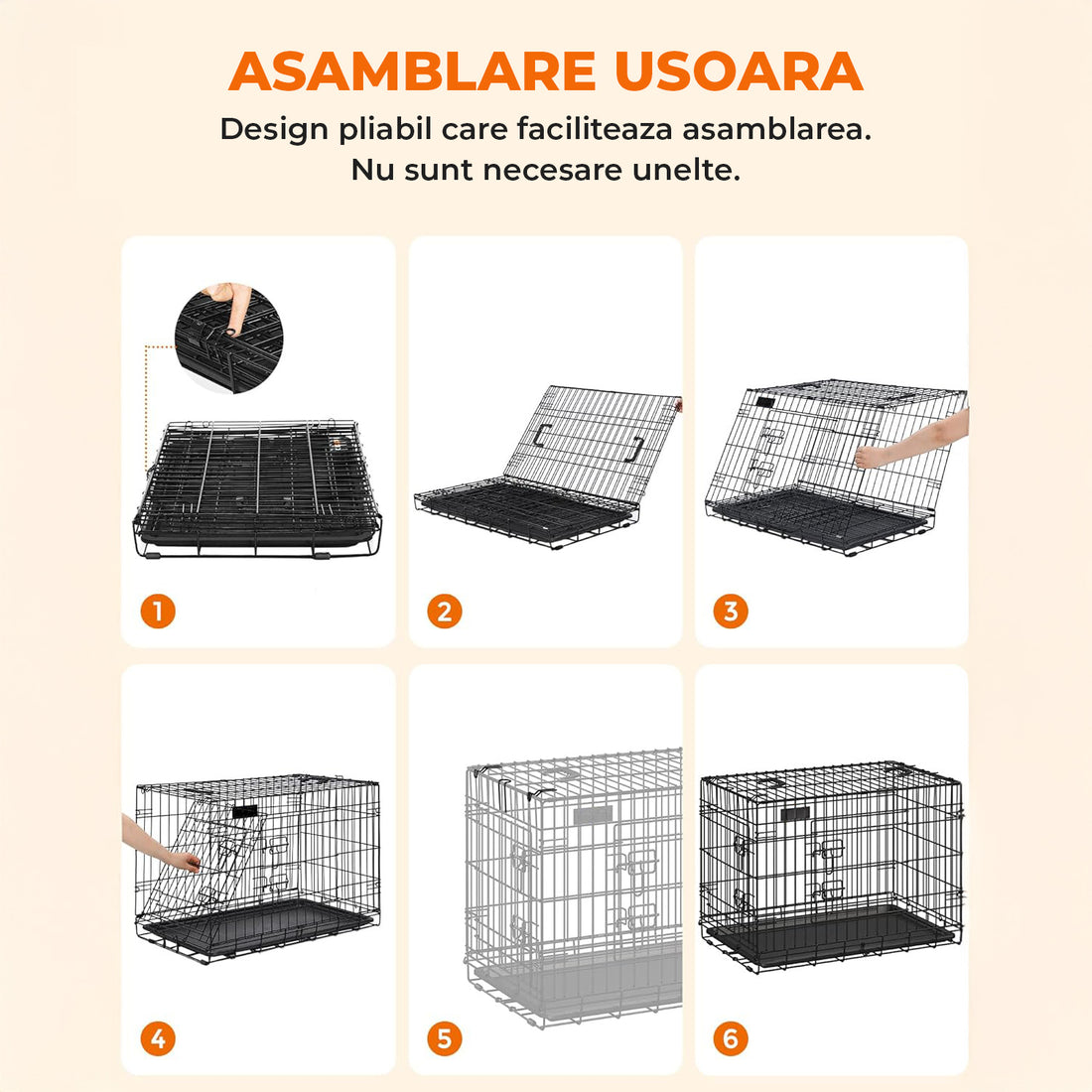 ASAMBLARE USOARA

Design pliabil care faciliteaza asamblarea.
Nu sunt necesare unelte.

1

2

3

4

5

6