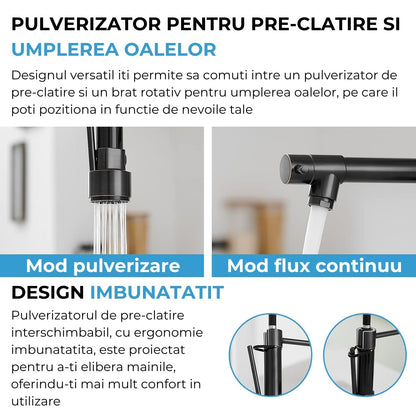 PULVERIZATOR PENTRU PRE-CLATIRE SI UMPLEREA OALELOR

Designul versatil iti permite sa comuti intre un pulverizator de pre-clatire si un brat rotativ pentru umplerea oalelor, pe care il poti pozitiona in functie de nevoile tale

Mod pulverizare

Mod flux continuu

DESIGN IMBUNATATIT

Pulverizatorul de pre-clatire interschimbabil, cu ergonomie imbunatatita, este proiectat pentru a-ti elibera mainile, oferindu-ti mai mult confort in utilizare