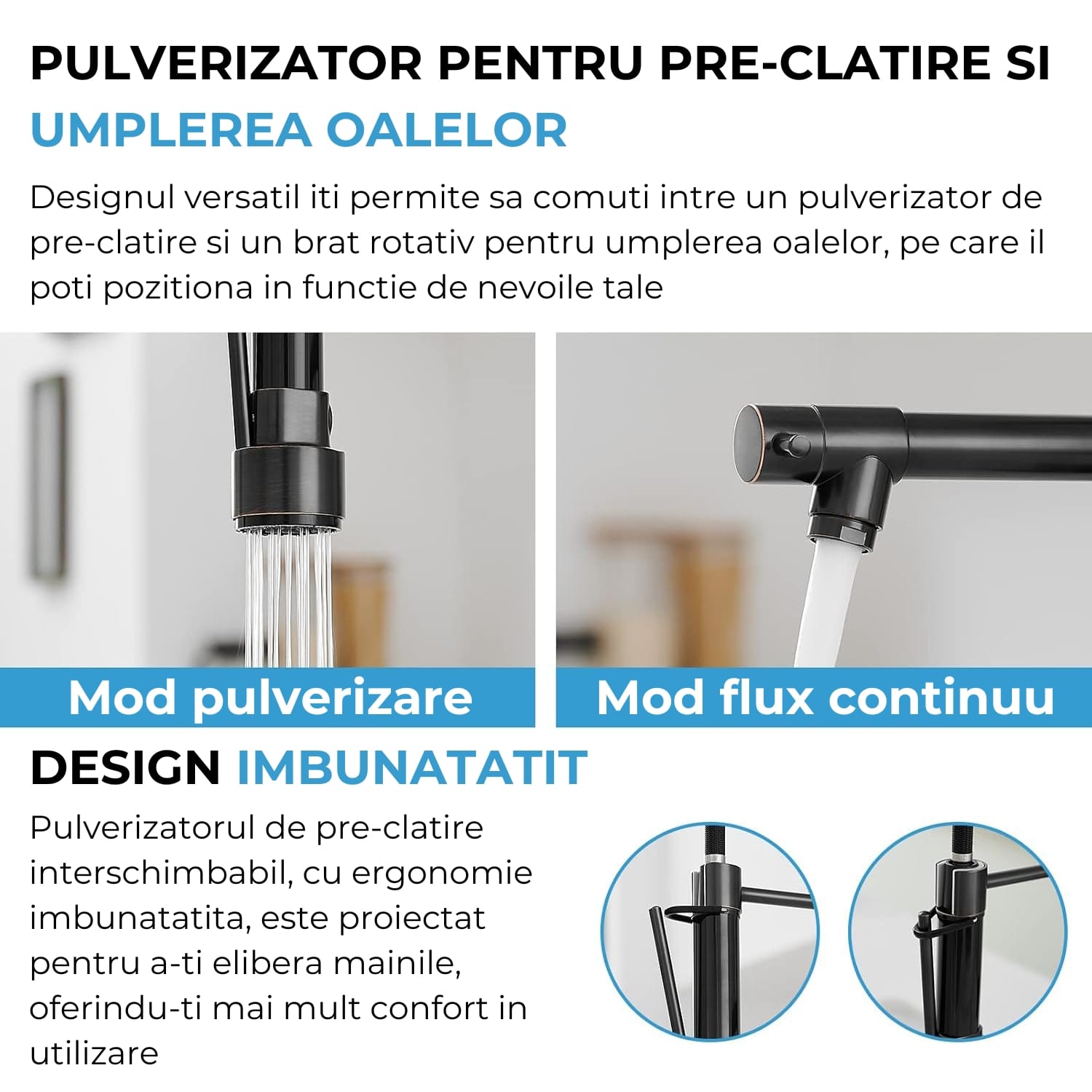 PULVERIZATOR PENTRU PRE-CLATIRE SI UMPLEREA OALELOR

Designul versatil iti permite sa comuti intre un pulverizator de pre-clatire si un brat rotativ pentru umplerea oalelor, pe care il poti pozitiona in functie de nevoile tale

Mod pulverizare

Mod flux continuu

DESIGN IMBUNATATIT

Pulverizatorul de pre-clatire interschimbabil, cu ergonomie imbunatatita, este proiectat pentru a-ti elibera mainile, oferindu-ti mai mult confort in utilizare