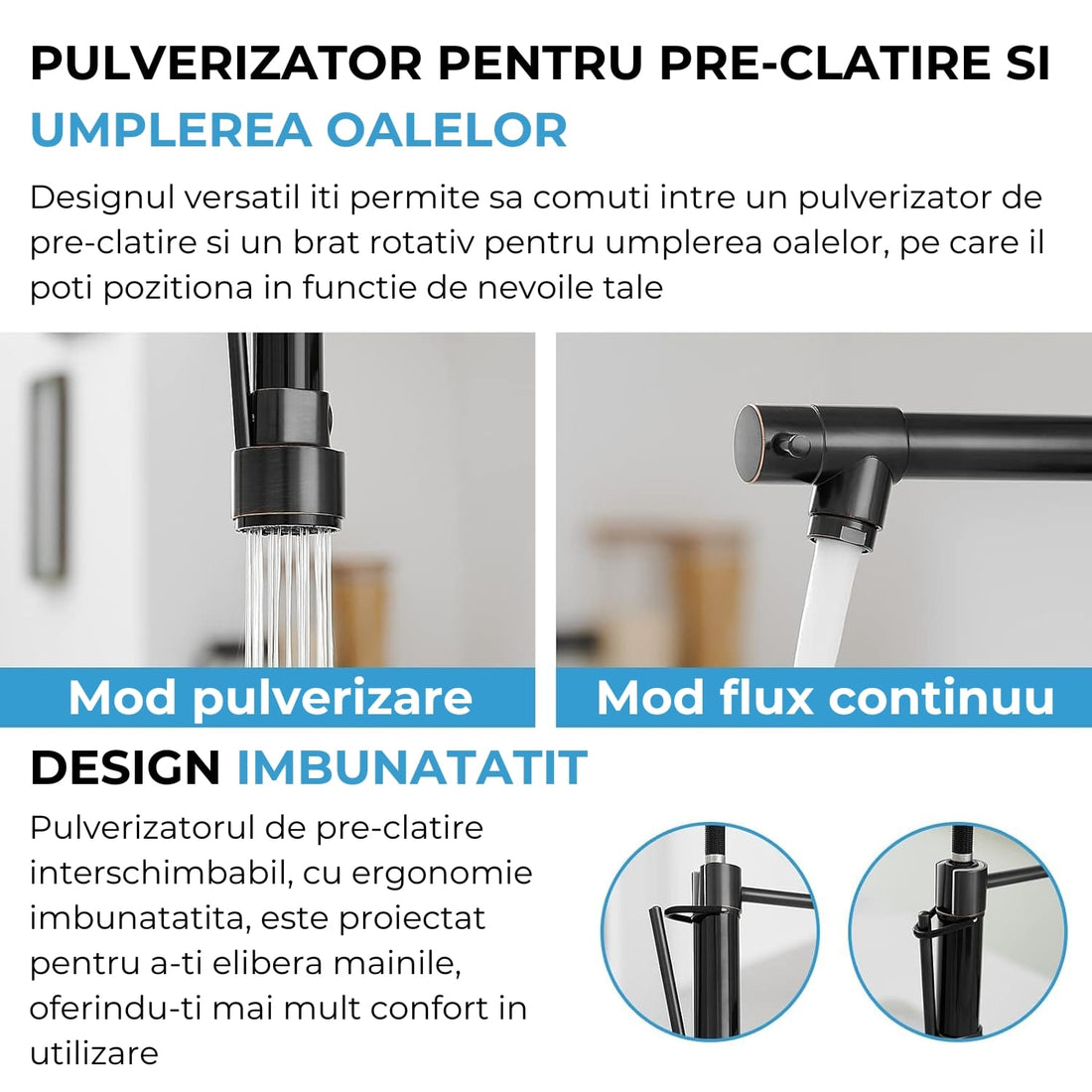 PULVERIZATOR PENTRU PRE-CLATIRE SI UMPLEREA OALELOR

Designul versatil iti permite sa comuti intre un pulverizator de pre-clatire si un brat rotativ pentru umplerea oalelor, pe care il poti pozitiona in functie de nevoile tale

Mod pulverizare

Mod flux continuu

DESIGN IMBUNATATIT

Pulverizatorul de pre-clatire interschimbabil, cu ergonomie imbunatatita, este proiectat pentru a-ti elibera mainile, oferindu-ti mai mult confort in utilizare