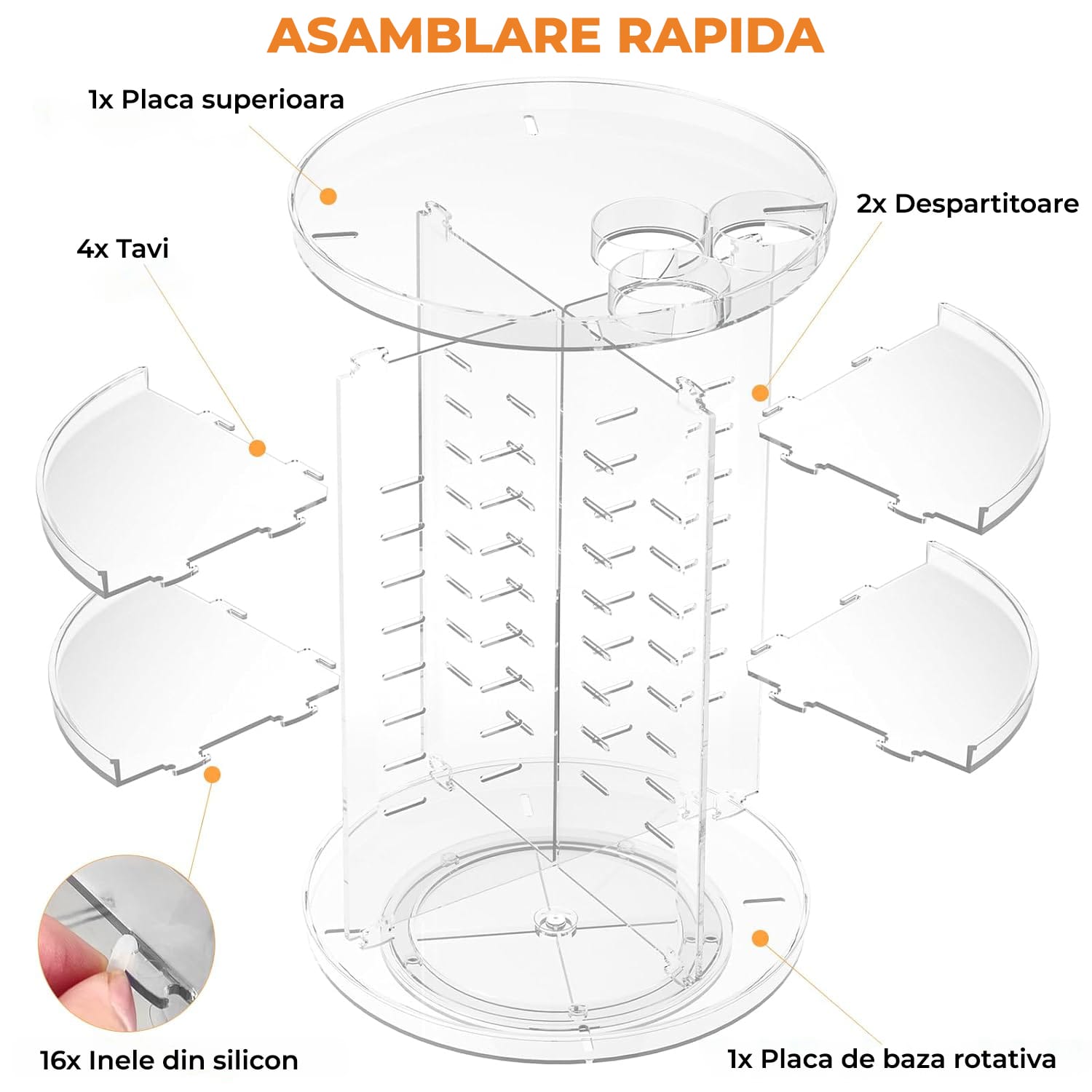 ASAMBLARE RAPIDA

1x Placa superioara

2x Despartitoare

4x Tavi

16x Inele din silicon

1x Placa de baza rotativa