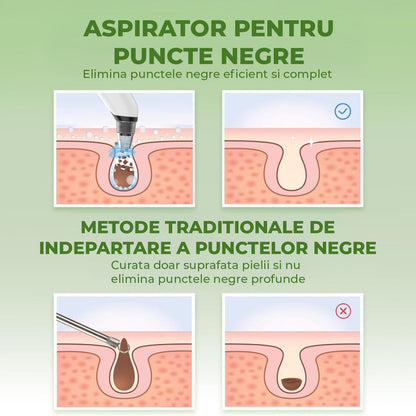 ASPIRATOR PENTRU PUNCTE NEGRE
Elimina punctele negre eficient si complet

METODE TRADITIONALE DE INDEPARTARE A PUNCTELOR NEGRE
Curata doar suprafata pielii si nu elimina punctele negre profunde