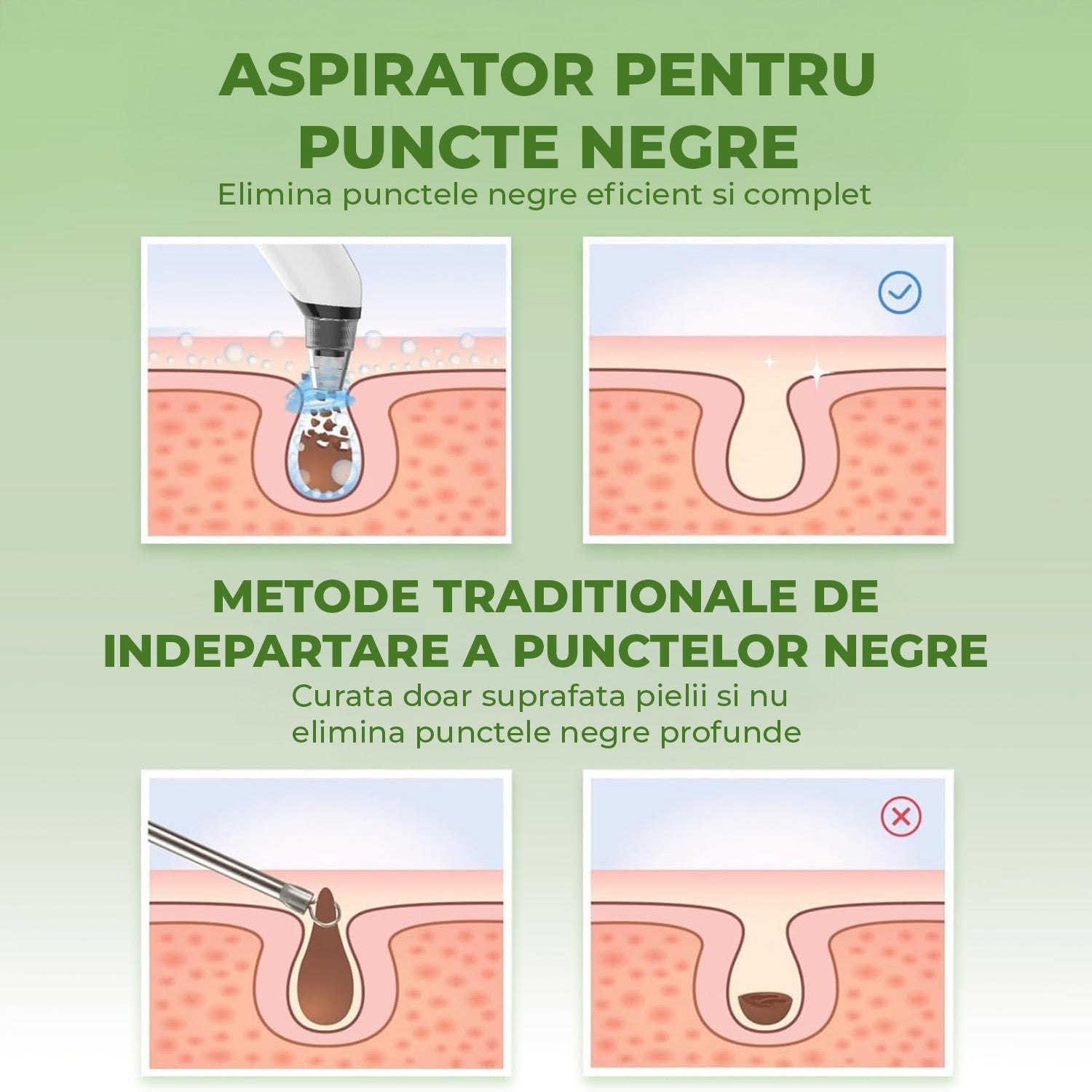 ASPIRATOR PENTRU PUNCTE NEGRE
Elimina punctele negre eficient si complet

METODE TRADITIONALE DE INDEPARTARE A PUNCTELOR NEGRE
Curata doar suprafata pielii si nu elimina punctele negre profunde