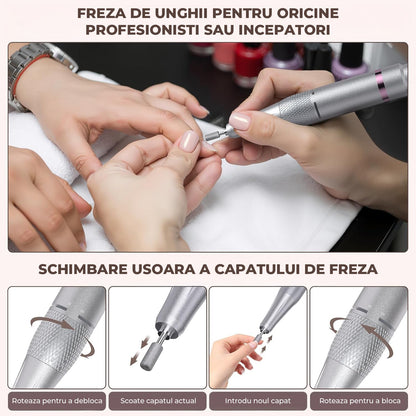 FREZA DE UNGHII PENTRU ORICINE PROFESIONISTI SAU INCEPATORI

SCHIMBARE USOARA A CAPATULUI DE FREZA

Roteaza pentru a debloca

Scoate capatul actual

Introdu noul capat

Roteaza pentru a bloca