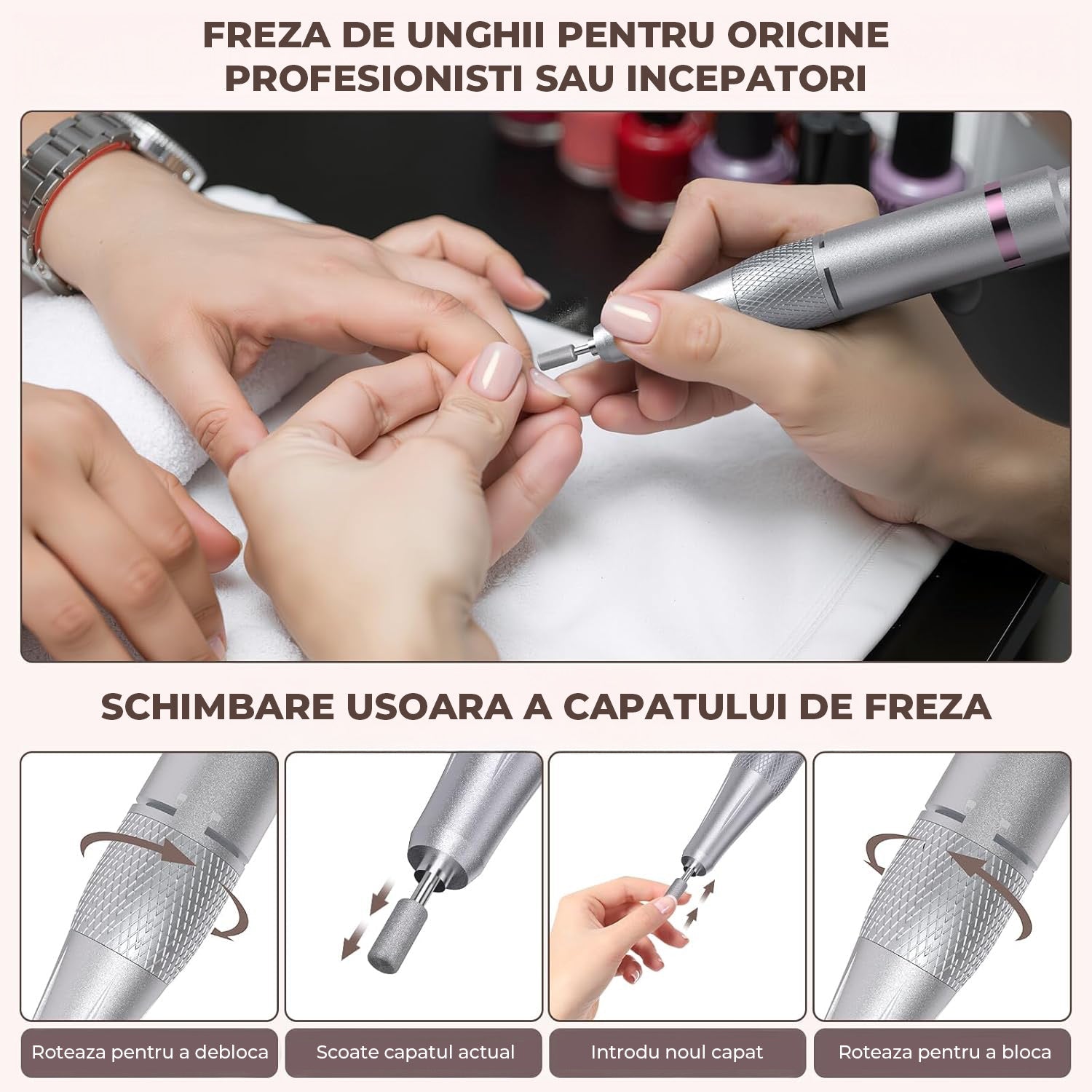 FREZA DE UNGHII PENTRU ORICINE PROFESIONISTI SAU INCEPATORI

SCHIMBARE USOARA A CAPATULUI DE FREZA

Roteaza pentru a debloca

Scoate capatul actual

Introdu noul capat

Roteaza pentru a bloca