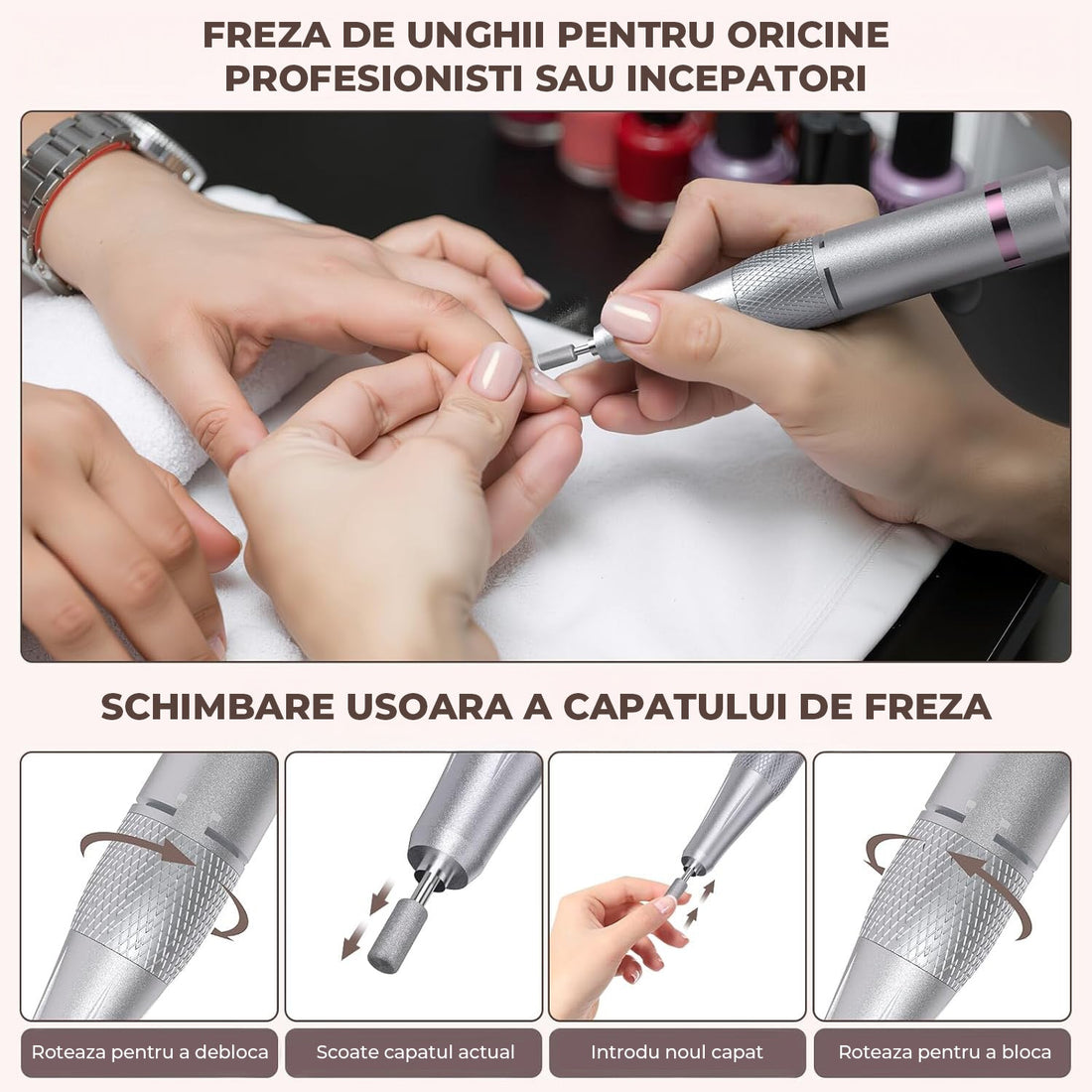 FREZA DE UNGHII PENTRU ORICINE PROFESIONISTI SAU INCEPATORI

SCHIMBARE USOARA A CAPATULUI DE FREZA

Roteaza pentru a debloca

Scoate capatul actual

Introdu noul capat

Roteaza pentru a bloca