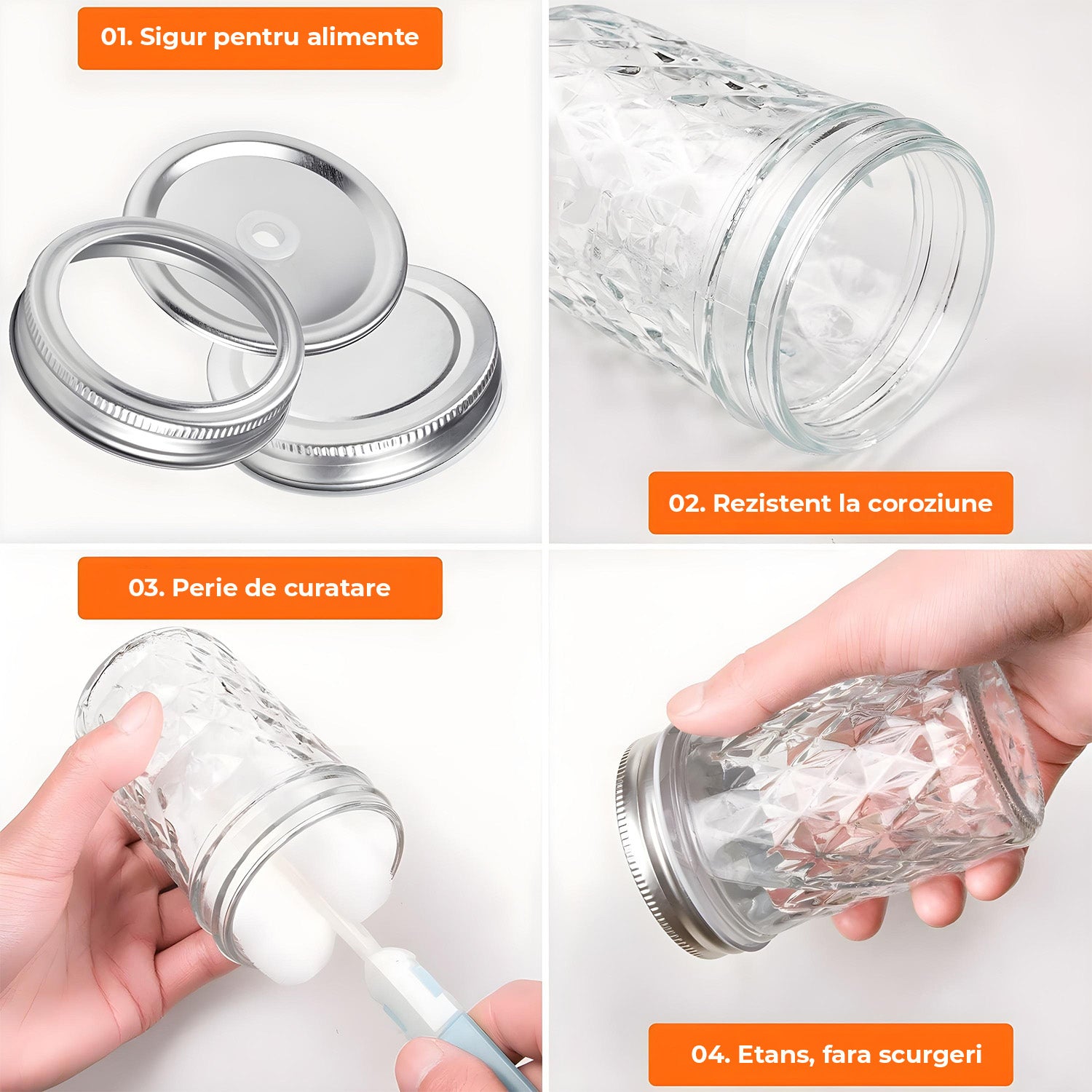 01. Sigur pentru alimente

02. Rezistent la coroziune

03. Perie de curatare

04. Etans, fara scurgeri