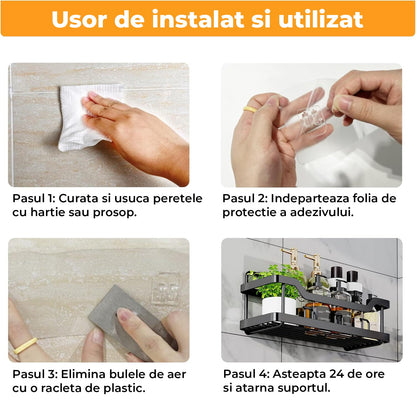 Usor de instalat si utilizat

Pasul 1: Curata si usuca peretele cu hartie sau prosop.

Pasul 2: Indeparteaza folia de protectie a adezivului.

Pasul 3: Elimina bulele de aer cu o racleta de plastic.

Pasul 4: Asteapta 24 de ore si atarna suportul.