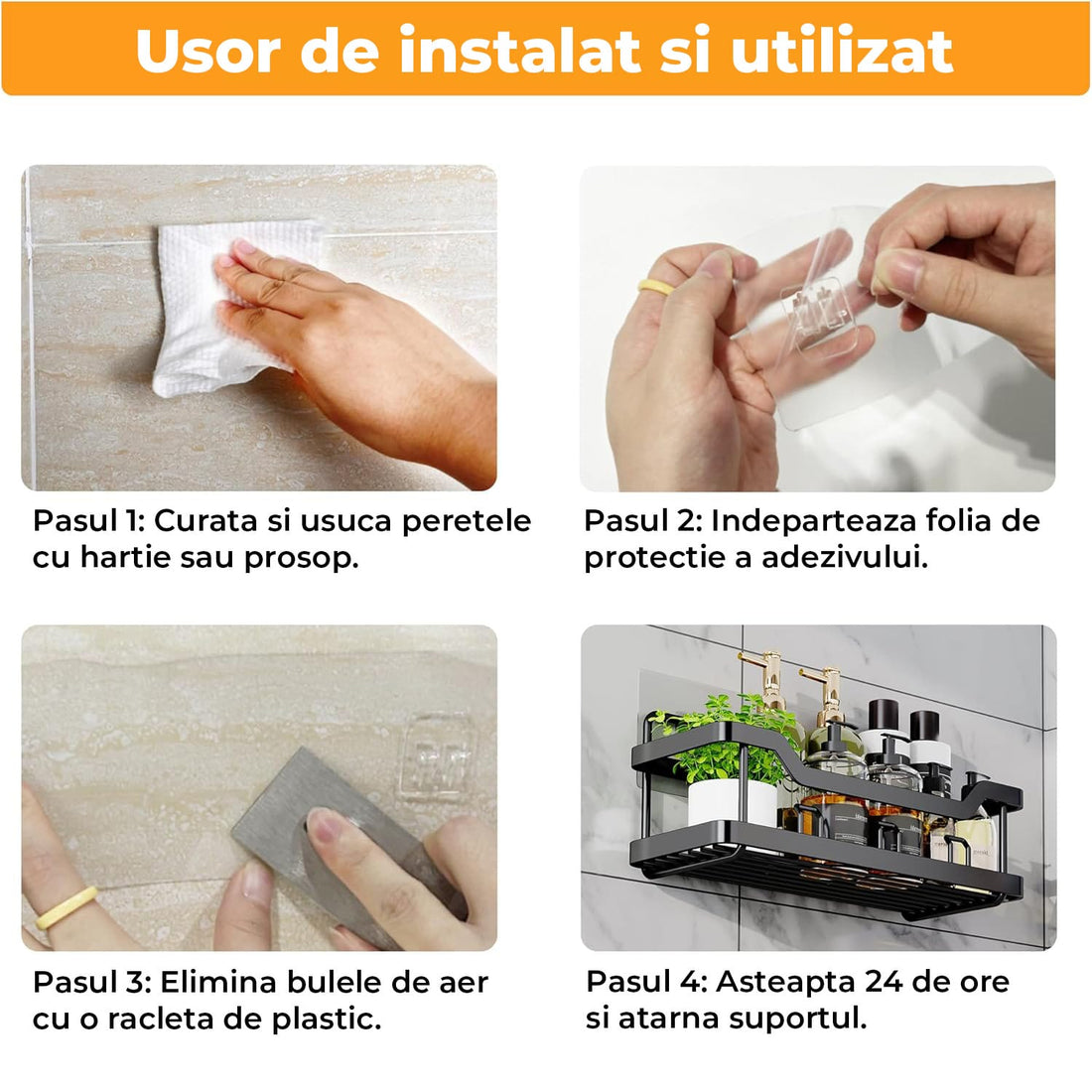 Usor de instalat si utilizat

Pasul 1: Curata si usuca peretele cu hartie sau prosop.

Pasul 2: Indeparteaza folia de protectie a adezivului.

Pasul 3: Elimina bulele de aer cu o racleta de plastic.

Pasul 4: Asteapta 24 de ore si atarna suportul.