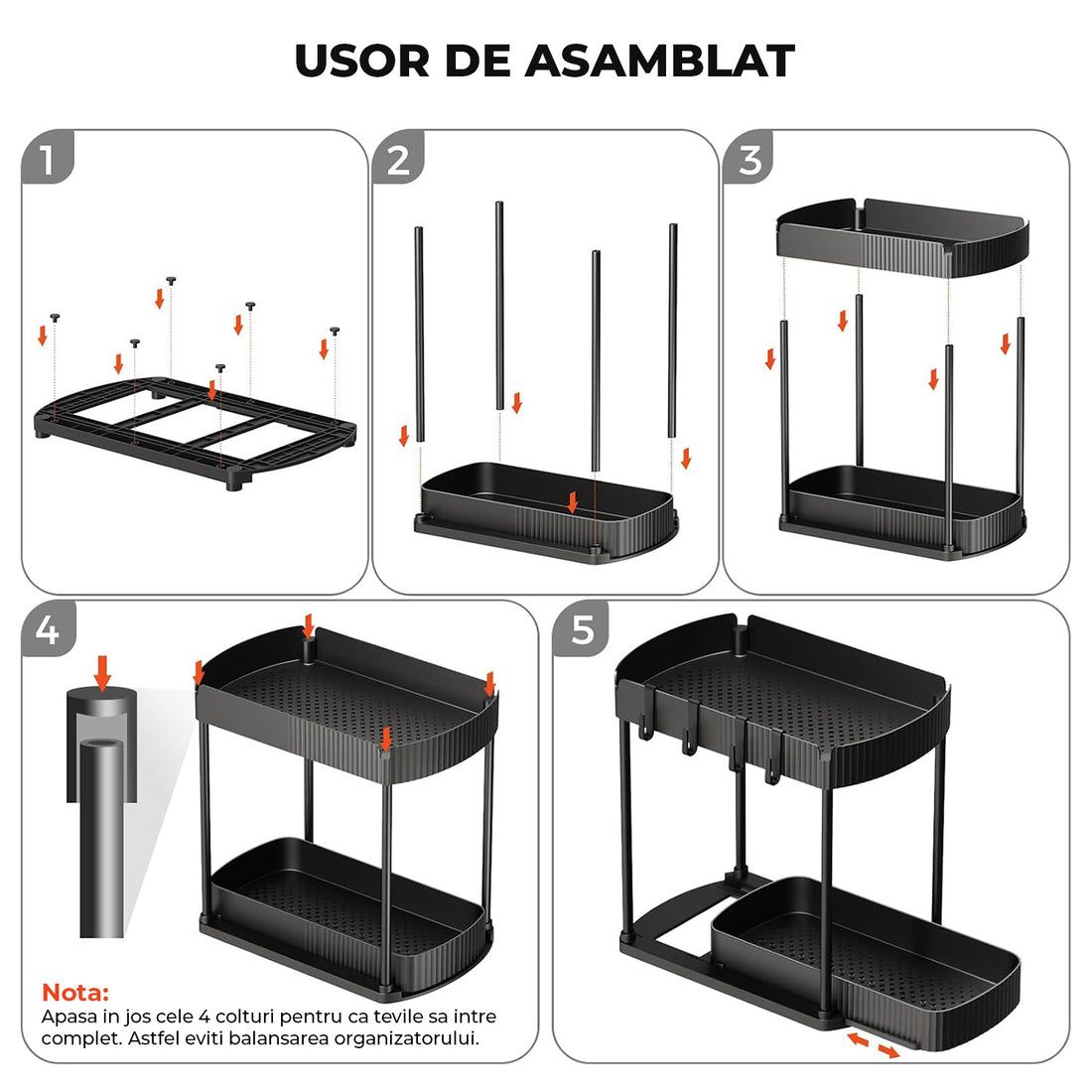 USOR DE ASAMBLAT

1

2

3

4

Nota:
Apasa in jos cele 4 colturi pentru ca tevile sa intre complet. Astfel eviti balansarea organizatorului.

5