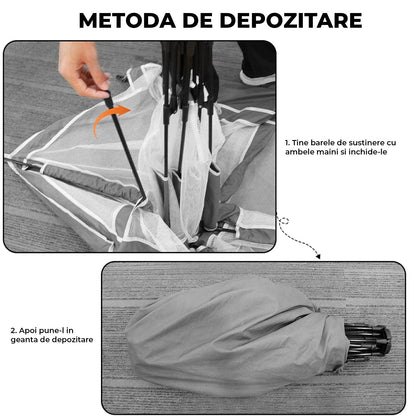 METODA DE DEPOZITARE

1. Tine barele de sustinere cu ambele maini si inchide-le

2. Apoi pune-l in geanta de depozitare