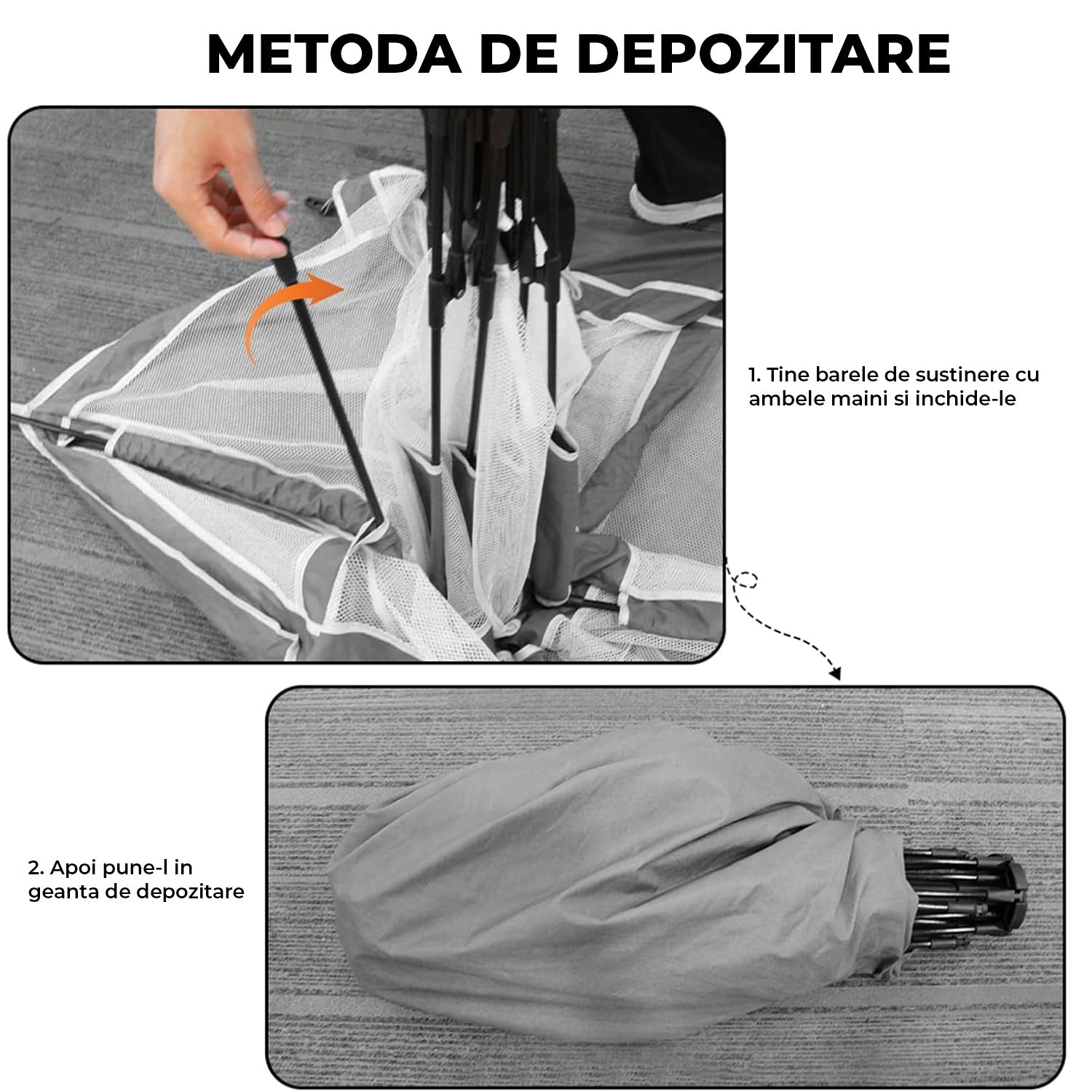 METODA DE DEPOZITARE

1. Tine barele de sustinere cu ambele maini si inchide-le

2. Apoi pune-l in geanta de depozitare