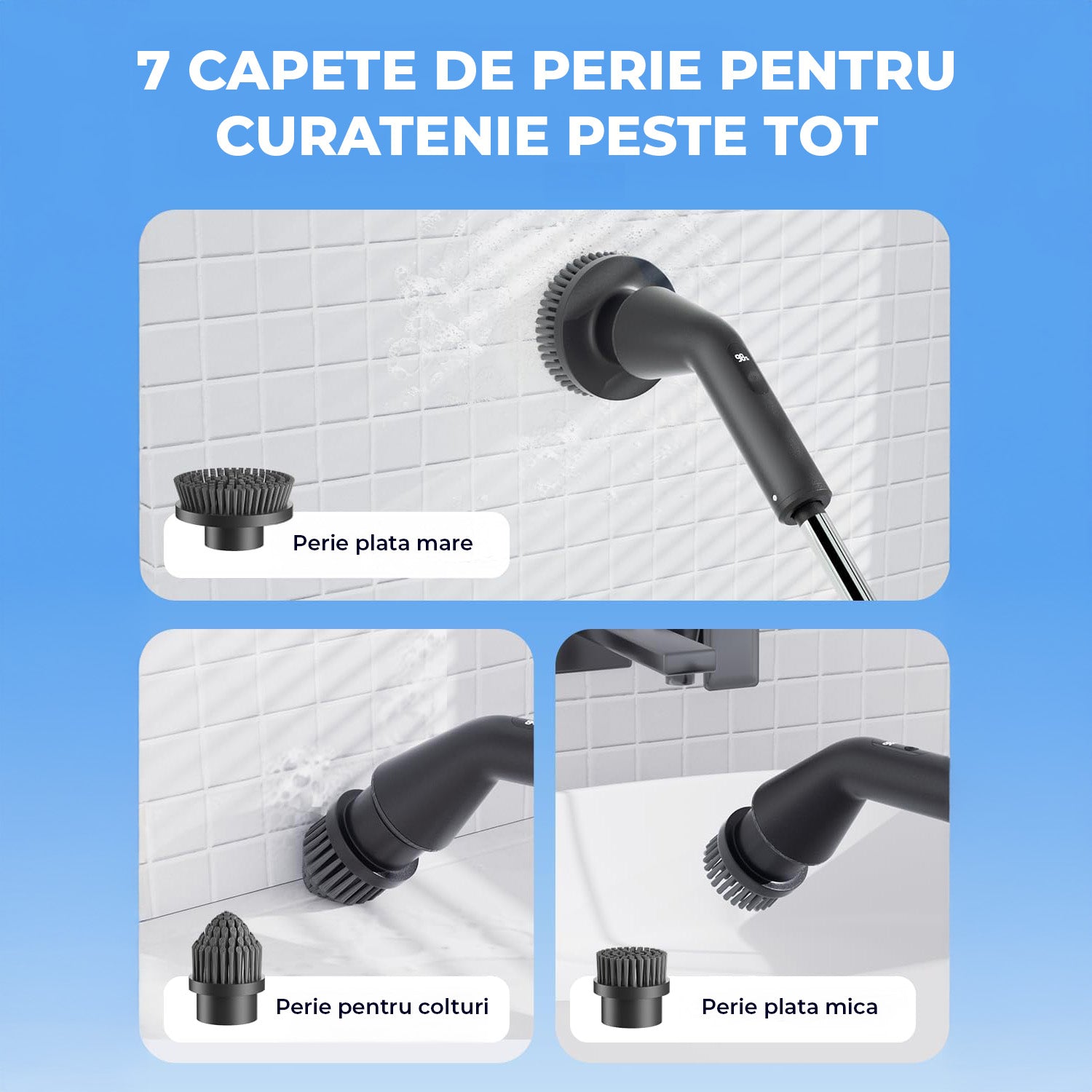 7 CAPETE DE PERIE PENTRU CURATENIE PESTE TOT

Perie plata mare

Perie pentru colturi

Perie plata mica