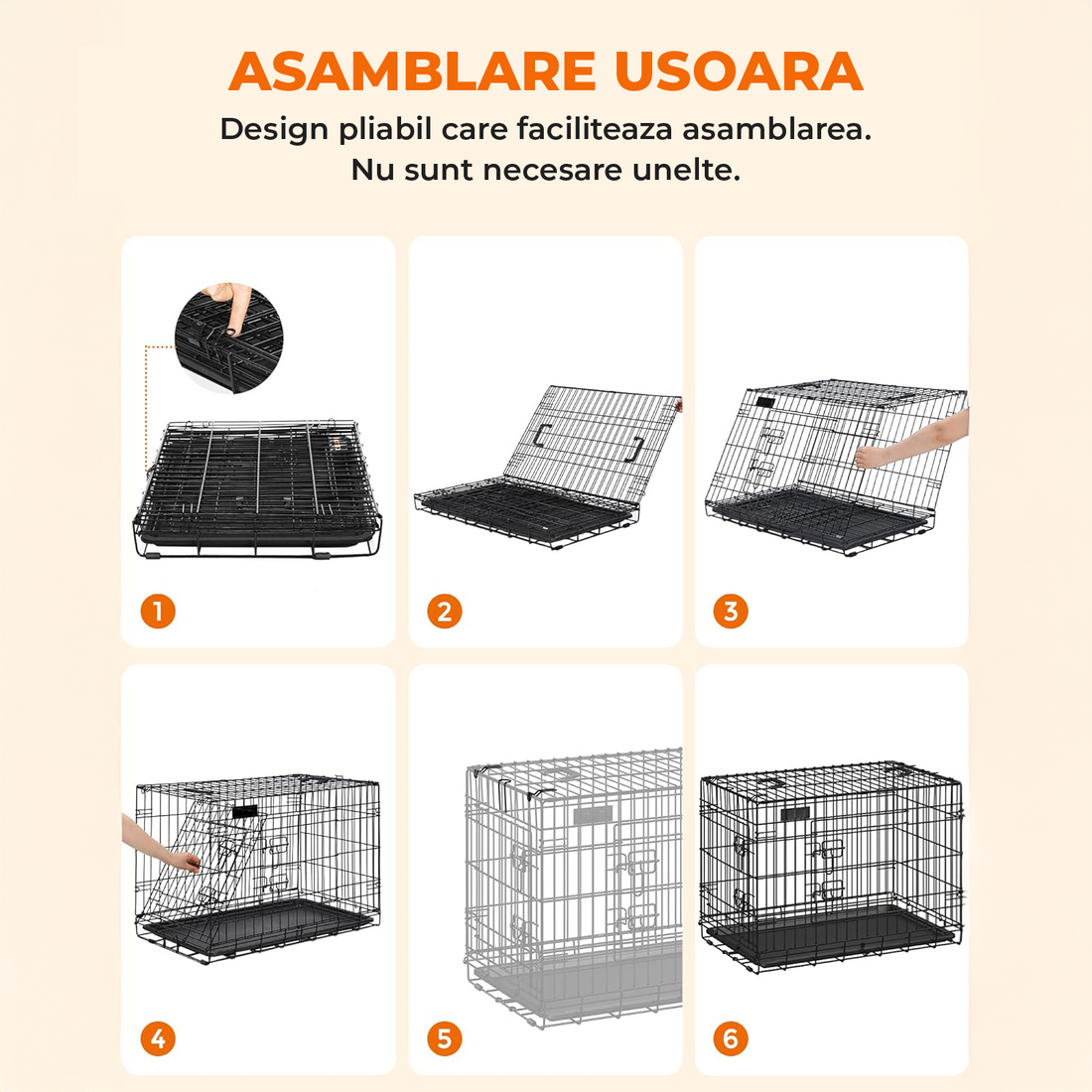 ASAMBLARE USOARA

Design pliabil care faciliteaza asamblarea.
Nu sunt necesare unelte.

1

2

3

4

5

6