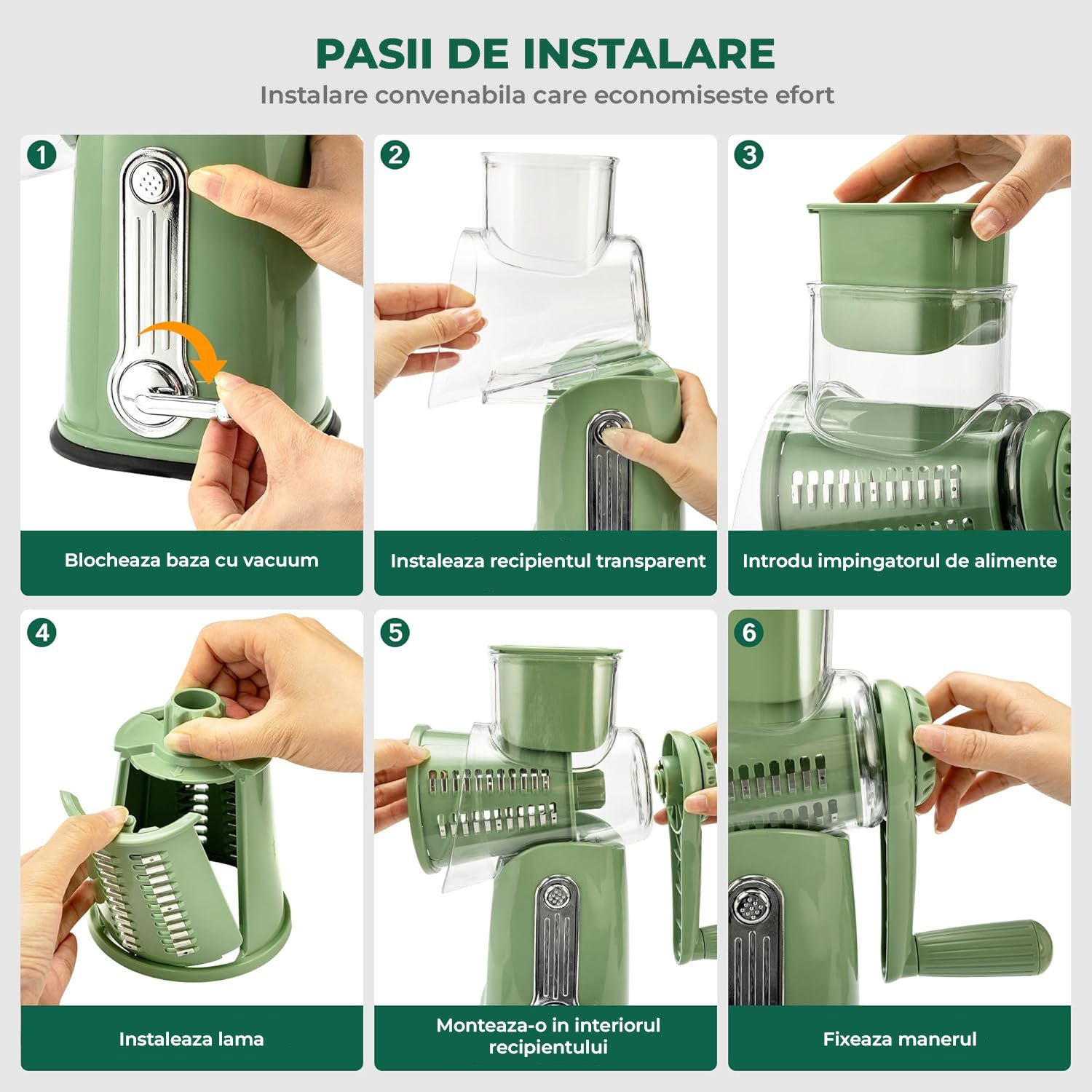 PASII DE INSTALARE

Instalare convenabila care economiseste efort

1

Blocheaza baza cu vacuum

2

Instaleaza recipientul transparent

3

Introdu impingatorul de alimente

4

Instaleaza lama

5

Monteaza-o in interiorul recipientului

6

Fixeaza manerul