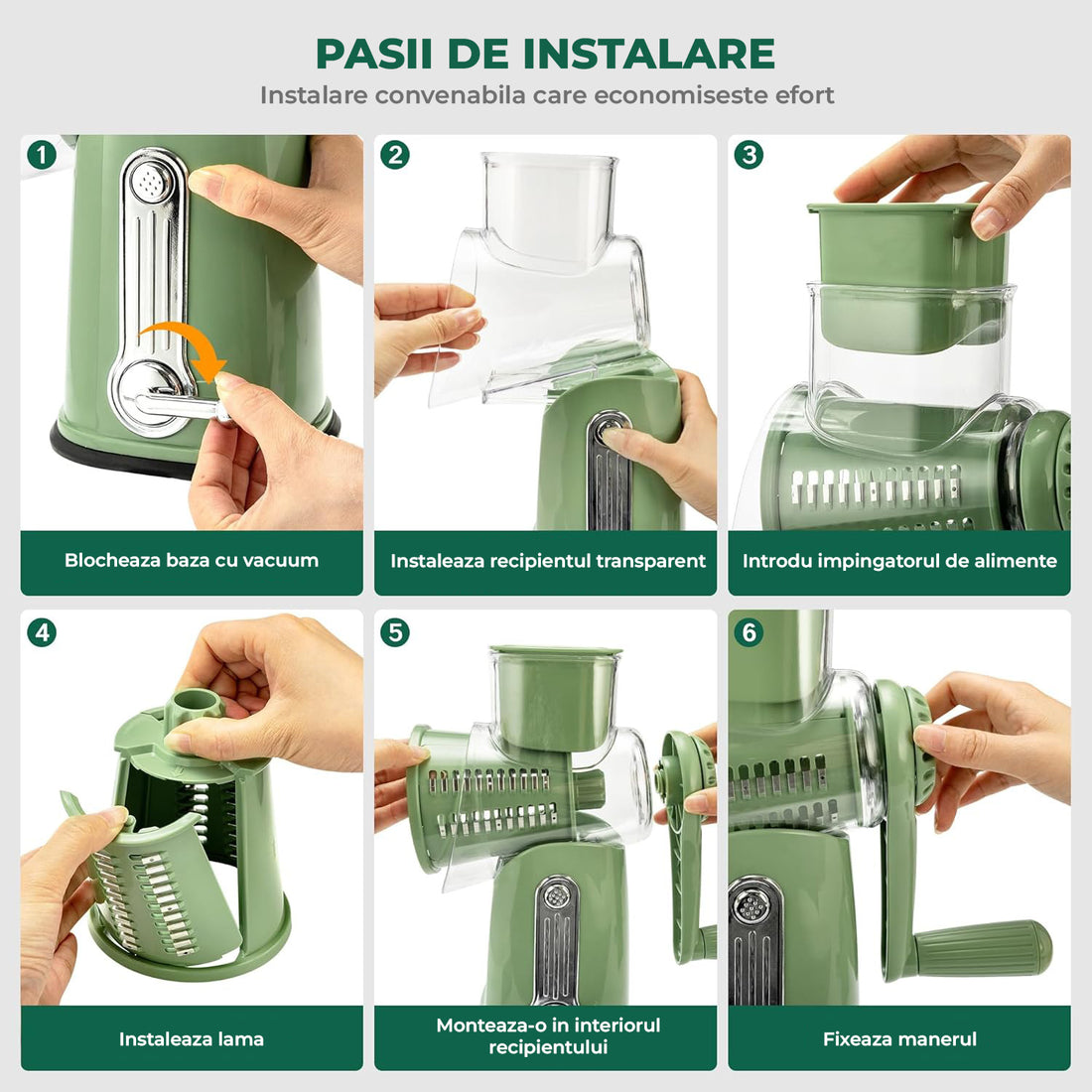 PASII DE INSTALARE

Instalare convenabila care economiseste efort

1

Blocheaza baza cu vacuum

2

Instaleaza recipientul transparent

3

Introdu impingatorul de alimente

4

Instaleaza lama

5

Monteaza-o in interiorul recipientului

6

Fixeaza manerul