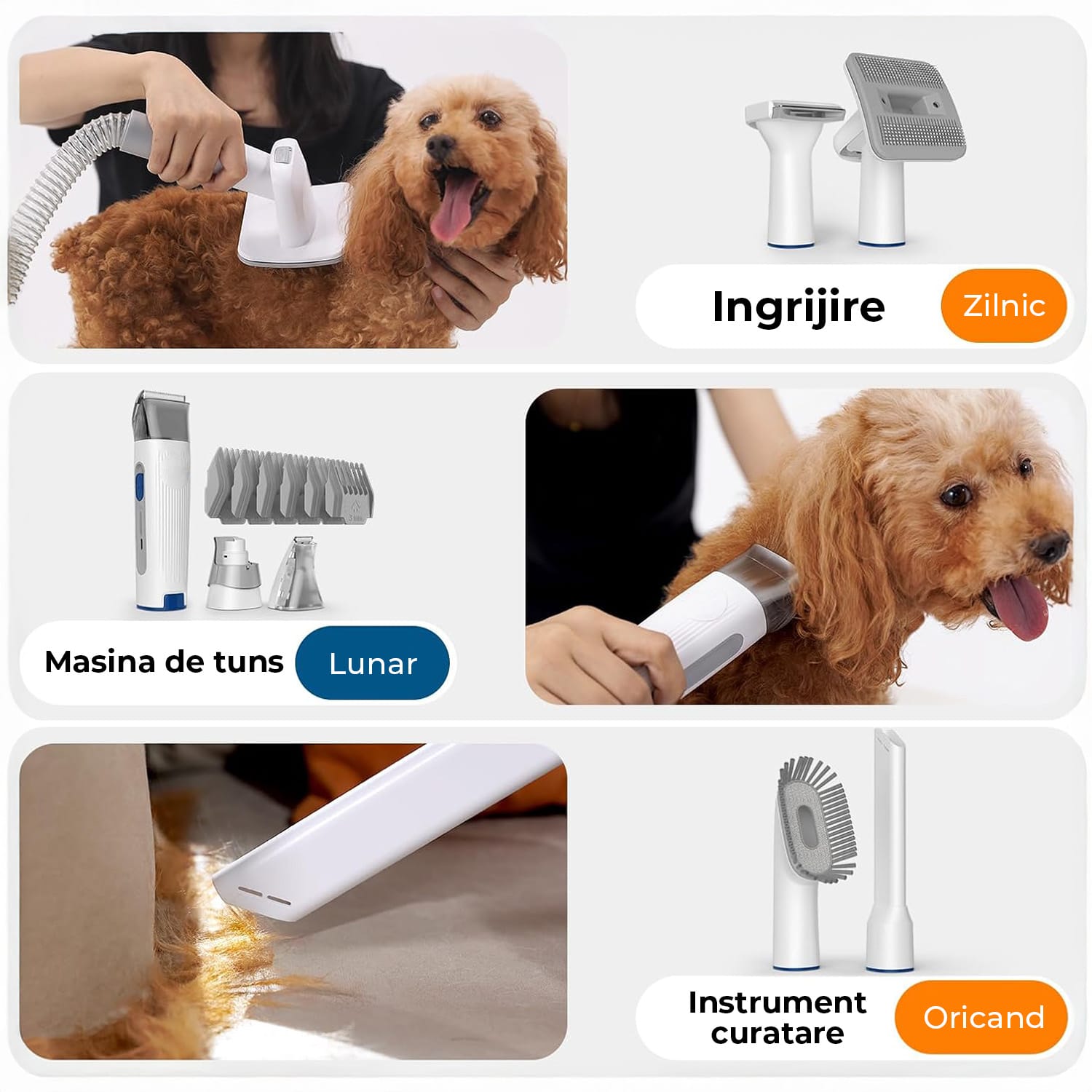 Ingrijire

Zilnic

Masina de tuns

Lunar

Instrument curatare

Oricand