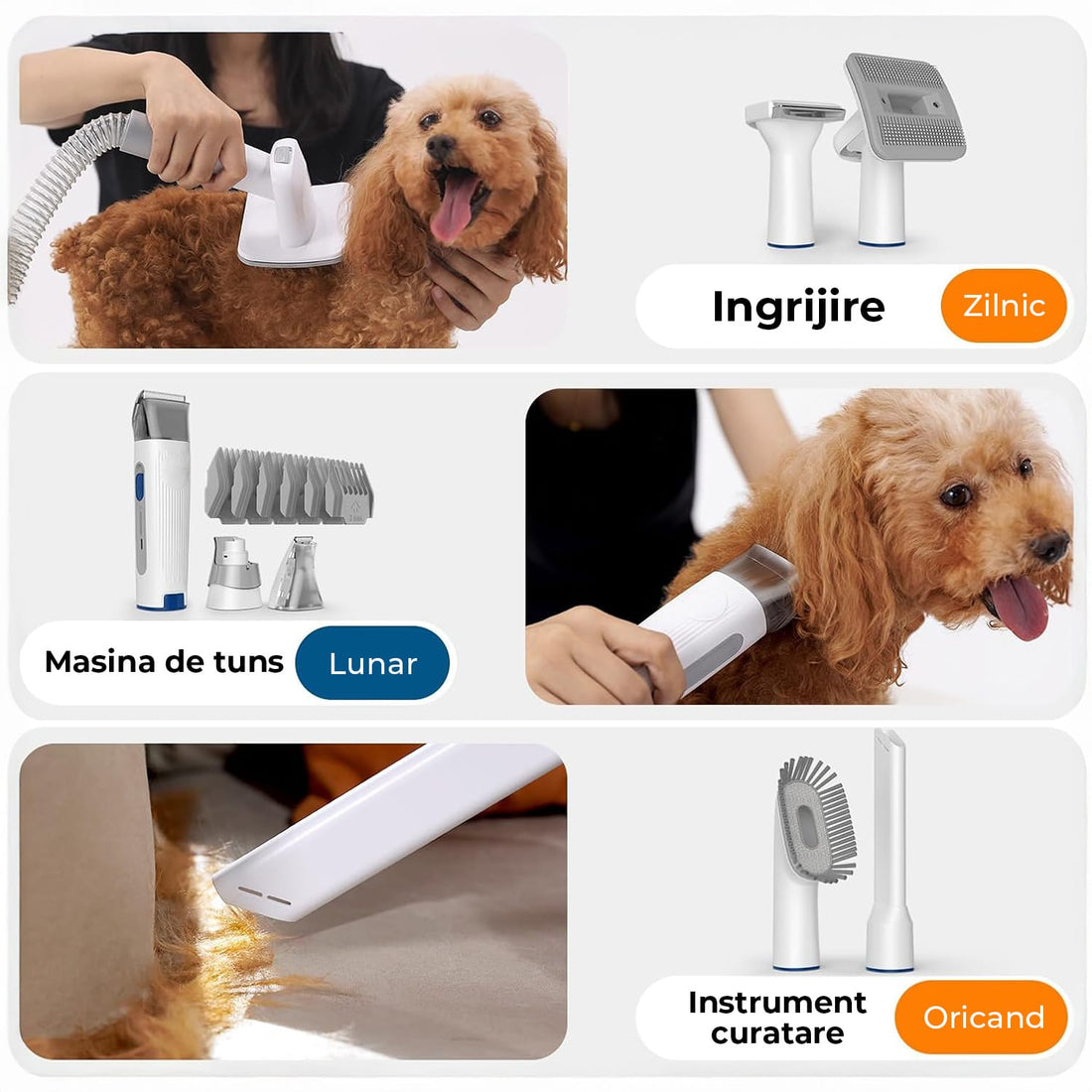 Ingrijire
Zilnic

Masina de tuns
Lunar

Instrument curatare
Oricand