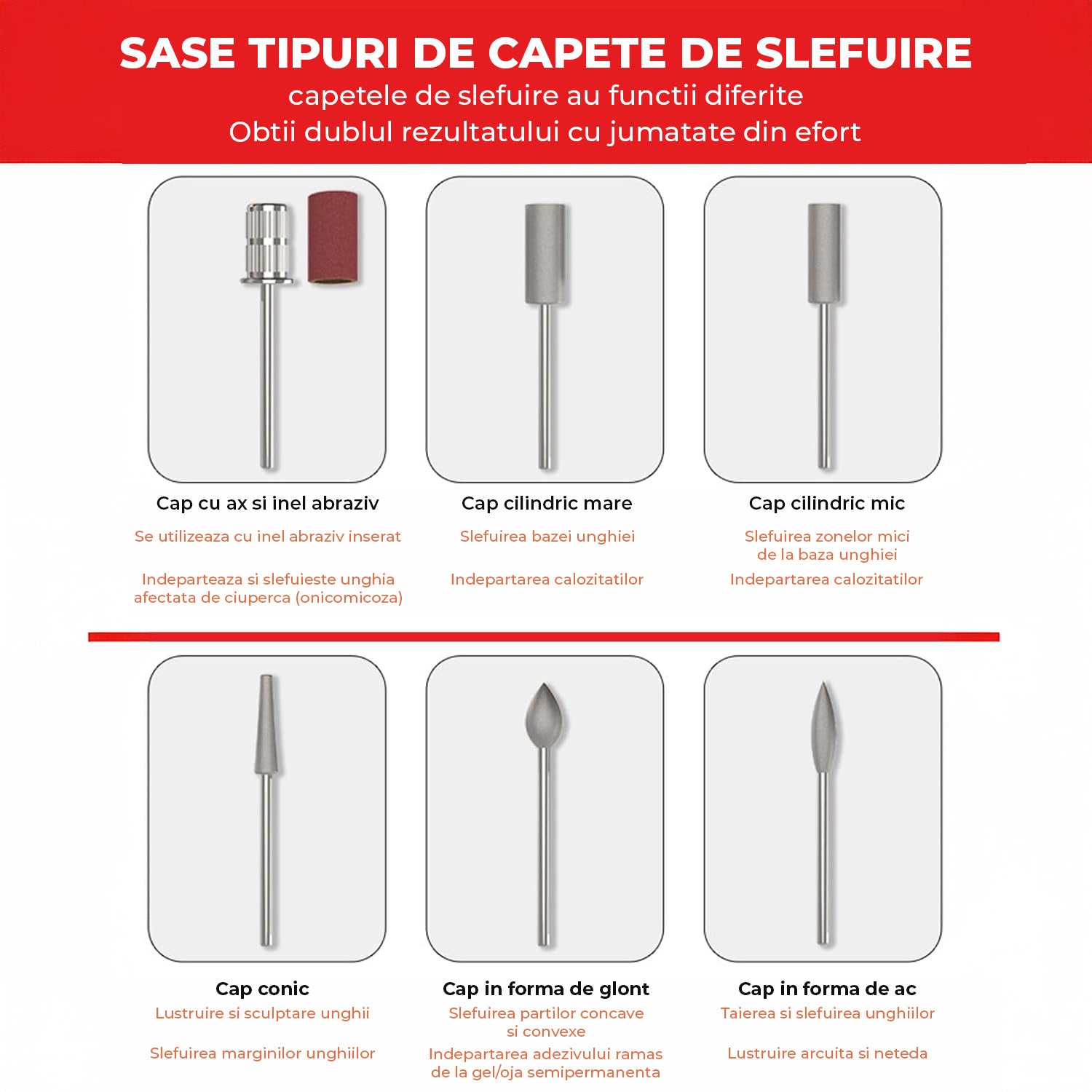 SASE TIPURI DE CAPETE DE SLEFUIRE
capetele de slefuire au functii diferite
Obtii dublul rezultatului cu jumatate din efort

Cap cu ax si inel abraziv
Se utilizeaza cu inel abraziv inserat
Indeparteaza si slefuieste unghia afectata de ciuperca (onicomicoza)

Cap cilindric mare
Slefuirea bazei unghiei
Indepartarea calozitatilor

Cap cilindric mic
Slefuirea zonelor mici de la baza unghiei
Indepartarea calozitatilor

Cap conic
Lustruire si sculptare unghii
Slefuirea marginilor unghiilor

Cap in forma de glont
Slefuirea partilor concave si convexe
Indepartarea adezivului ramas de la gel/oja semipermanenta

Cap in forma de ac
Taierea si slefuirea unghiilor
Lustruire arcuita si neteda