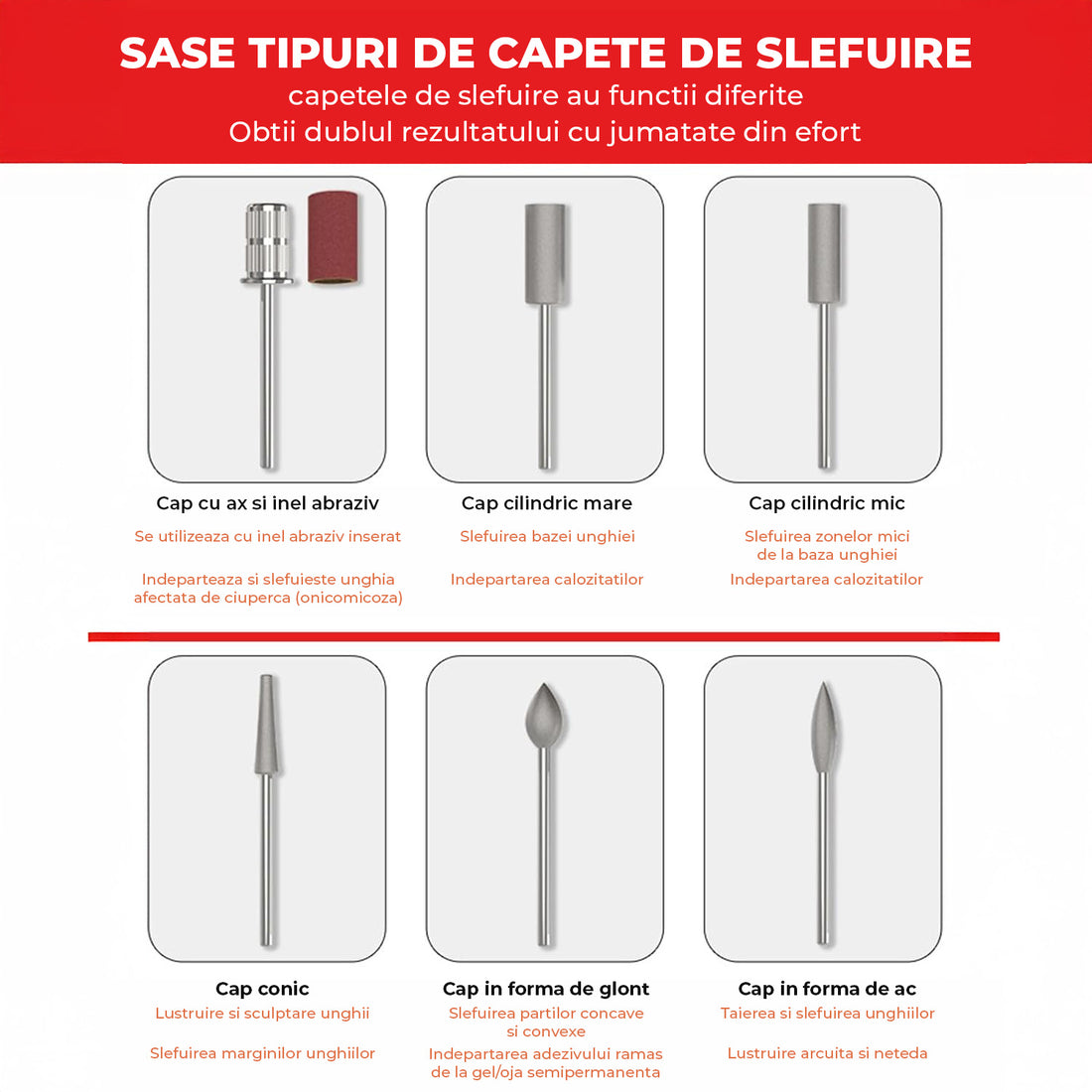 SASE TIPURI DE CAPETE DE SLEFUIRE
capetele de slefuire au functii diferite
Obtii dublul rezultatului cu jumatate din efort

Cap cu ax si inel abraziv
Se utilizeaza cu inel abraziv inserat

Indeparteaza si slefuieste unghia afectata de ciuperca (onicomicoza)

Cap cilindric mare
Slefuirea bazei unghiei

Indepartarea calozitatilor

Cap cilindric mic
Slefuirea zonelor mici de la baza unghiei

Indepartarea calozitatilor

Cap conic
Lustruire si sculptare unghii

Slefuirea marginilor unghiilor

Cap in forma de glont
Slefuirea partilor concave si convexe

Indepartarea adezivului ramas de la gel/oja semipermanenta

Cap in forma de ac
Taierea si slefuirea unghiilor

Lustruire arcuita si neteda