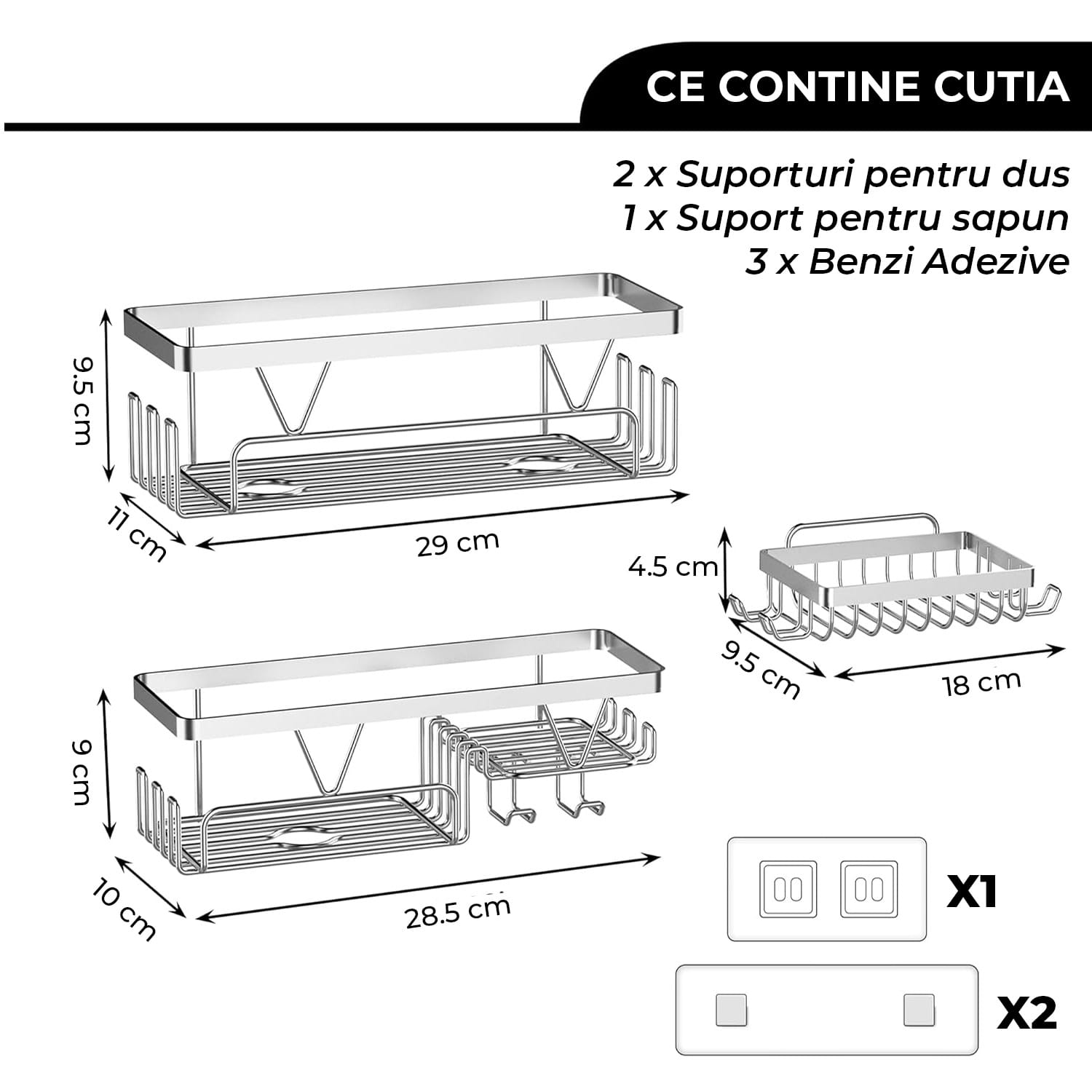 CE CONTINE CUTIA

2 x Suporturi pentru dus
1 x Suport pentru sapun
3 x Benzi Adezive

9.5 cm
11 cm
29 cm

4.5 cm
9.5 cm
18 cm

9 cm
10 cm
28.5 cm

X1

X2