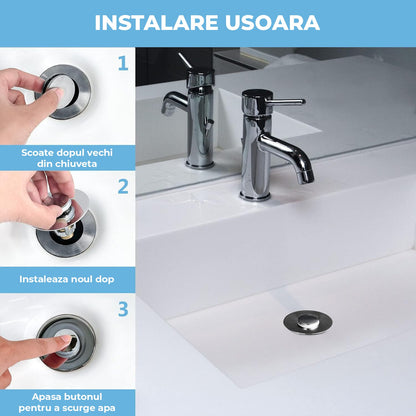 INSTALARE USOARA

1

Scoate dopul vechi din chiuveta

2

Instaleaza noul dop

3

Apasa butonul pentru a scurge apa